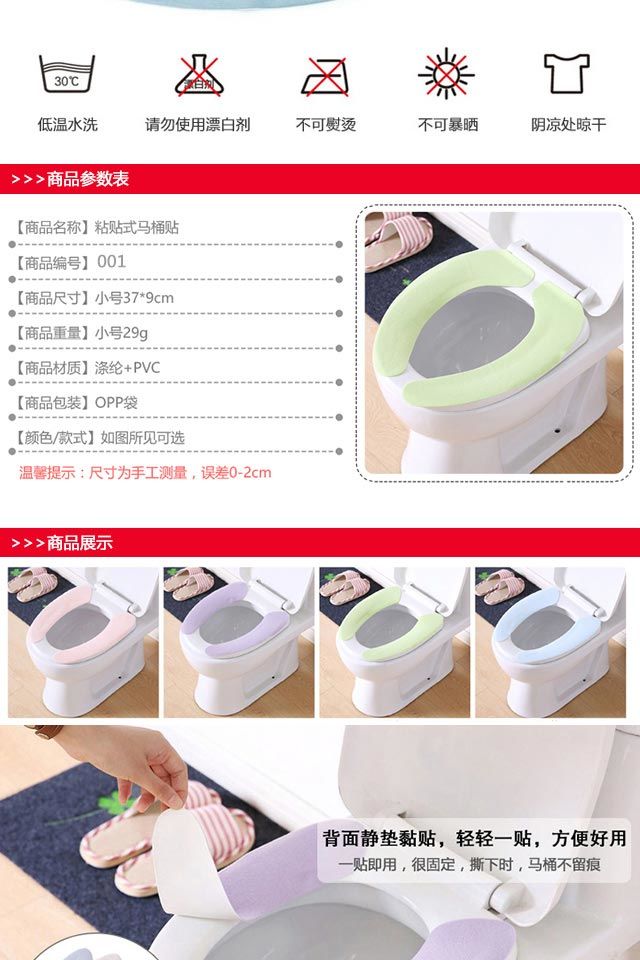 30℃

漂白剂

低温水洗　请勿使用漂白剂　不可熨烫　不可暴晒　阴凉处晾干

>>>商品参数表

【商品名称】粘贴式马桶贴

【商品编号】001

【商品尺寸】小号37*9cm

【商品重量】小号29g

【商品材质】涤纶+PVC

【商品包装】OPP袋

【颜色/款式】如图所见可选

温馨提示：尺寸为手工测量，误差0-2cm

>>>商品展示

背面静垫黏贴，轻轻一贴，方便好用

一贴即用，很固定，撕下时，马桶不留痕