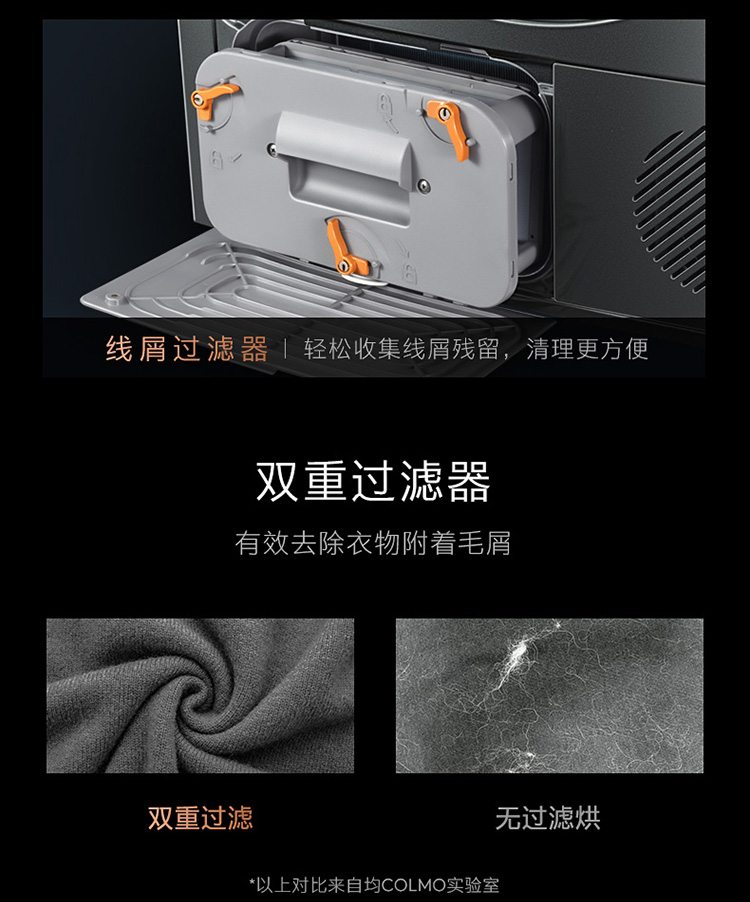 线屑过滤器 | 轻松收集线屑残留，清理更方便

双重过滤器

有效去除衣物附着毛屑

双重过滤

无过滤烘

*以上对比来自均COLMO实验室