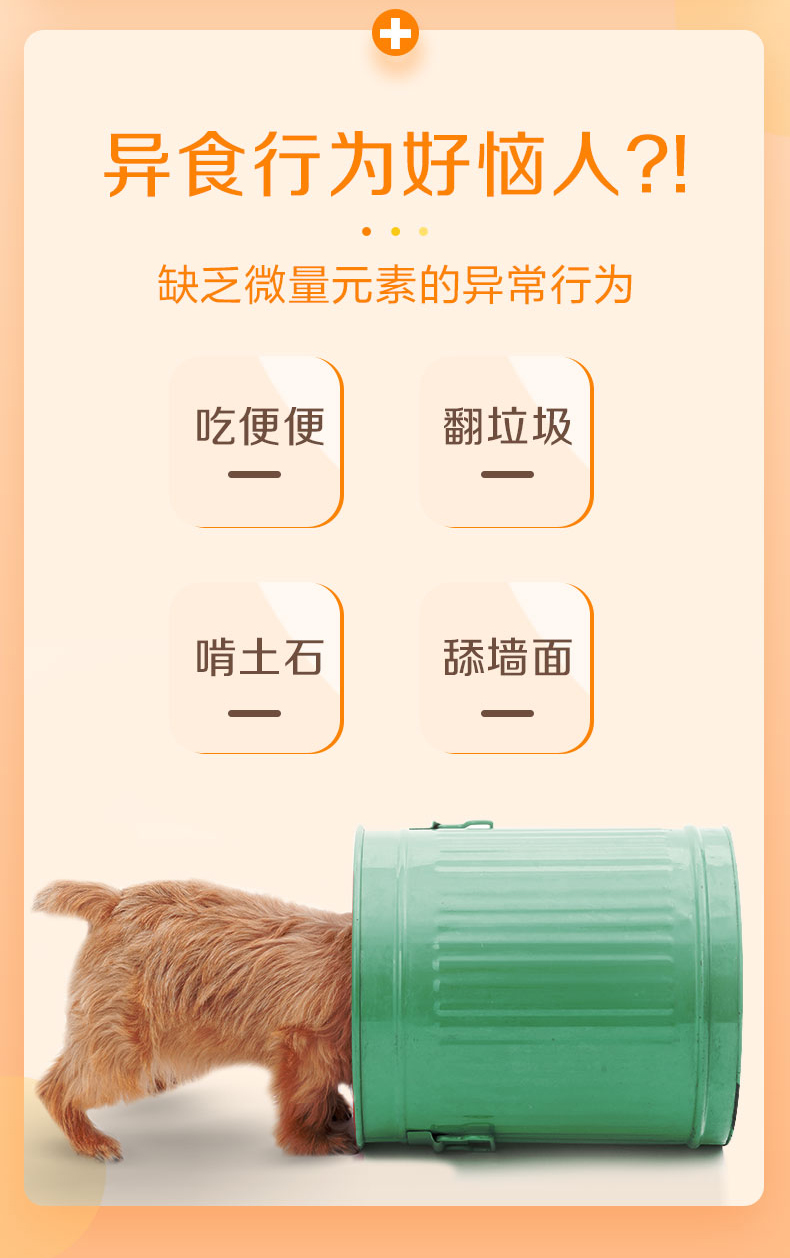 异食行为好恼人?!

缺乏微量元素的异常行为

吃便便

翻垃圾

啃土石

舔墙面