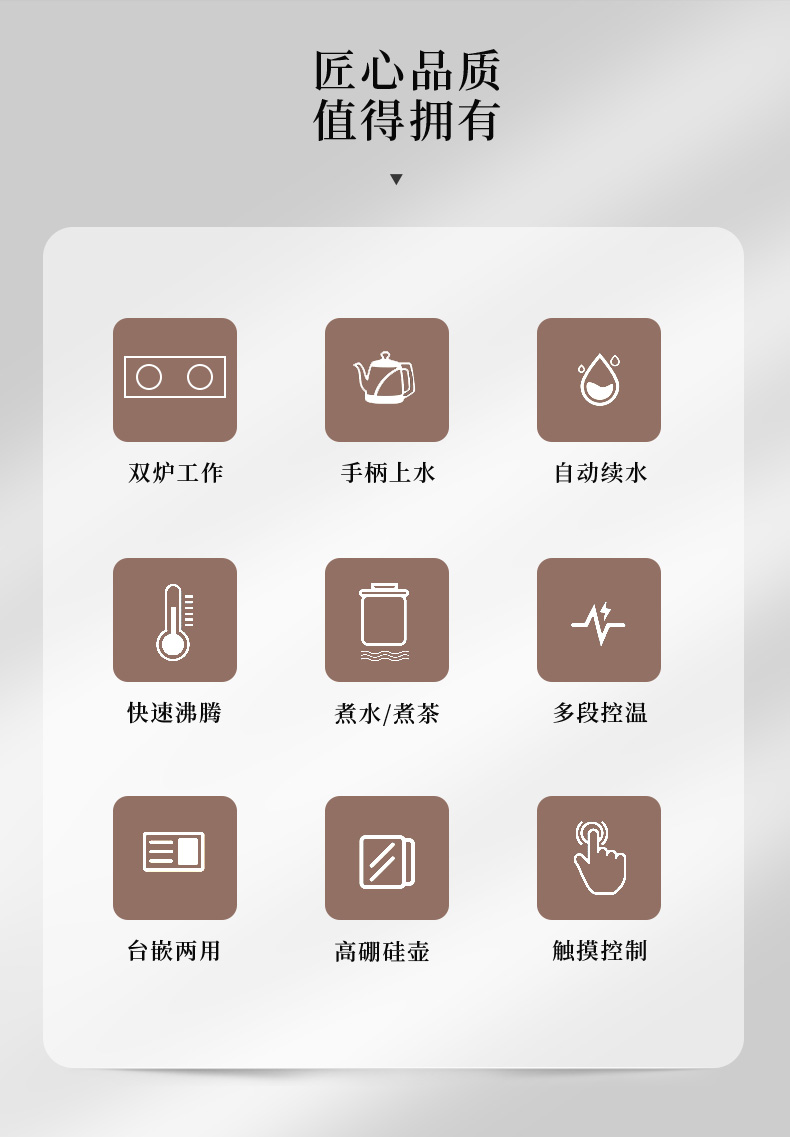 匠心品质
值得拥有

双炉工作

手柄上水

自动续水

快速沸腾

煮水/煮茶

多段控温

台嵌两用

高硼硅壶

触摸控制