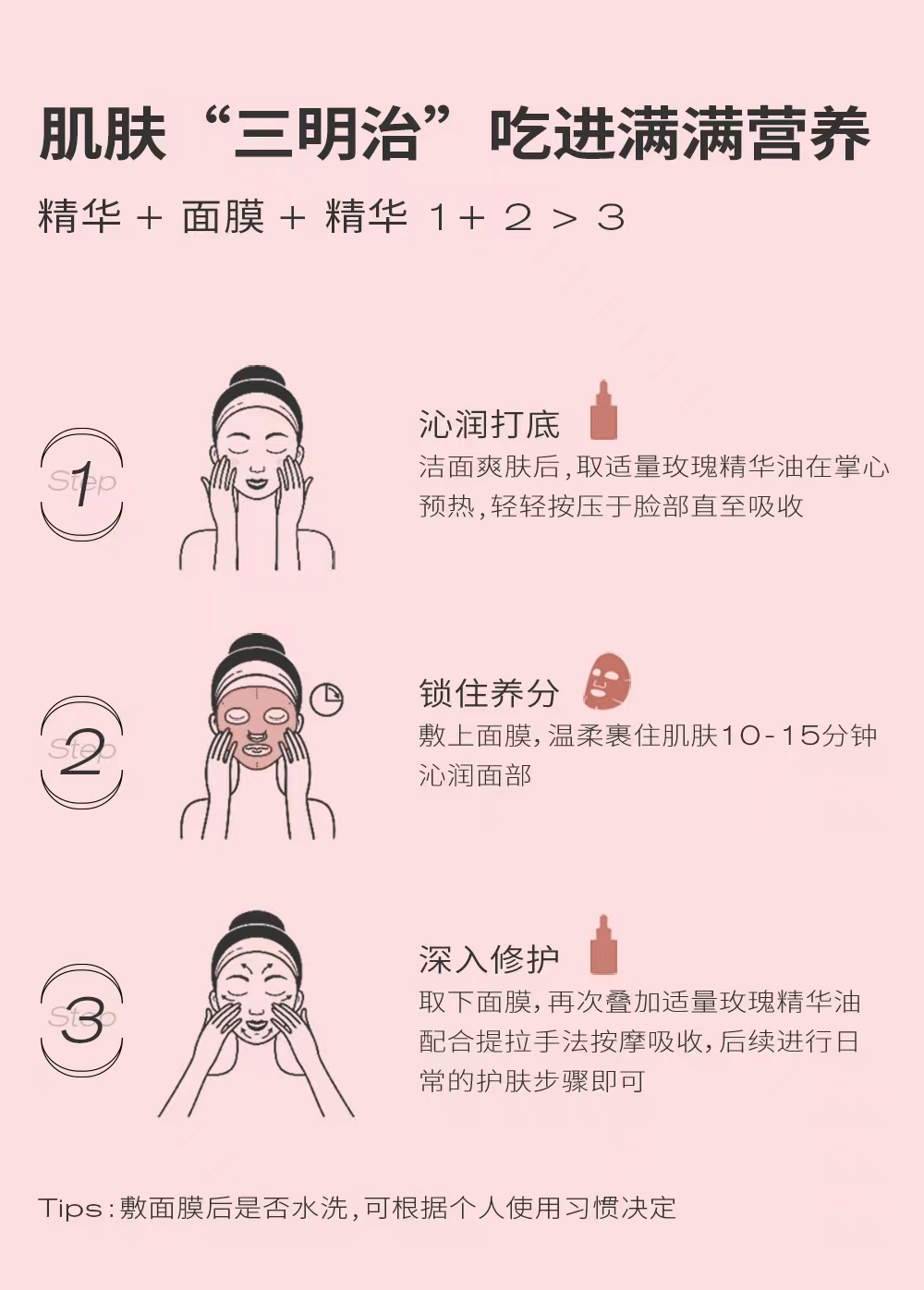 肌肤“三明治”吃进满满营养

精华 + 面膜 + 精华 1+ 2 > 3

Step 1

沁润打底

洁面爽肤后，取适量玫瑰精华油在掌心预热，轻轻按压于脸部直至吸收

Step 2

锁住养分

敷上面膜，温柔裹住肌肤10-15分钟沁润面部

Step 3

深入修护

取下面膜，再次叠加适量玫瑰精华油配合提拉手法按摩吸收，后续进行日常的护肤步骤即可

Tips：敷面膜后是否水洗，可根据个人使用习惯决定