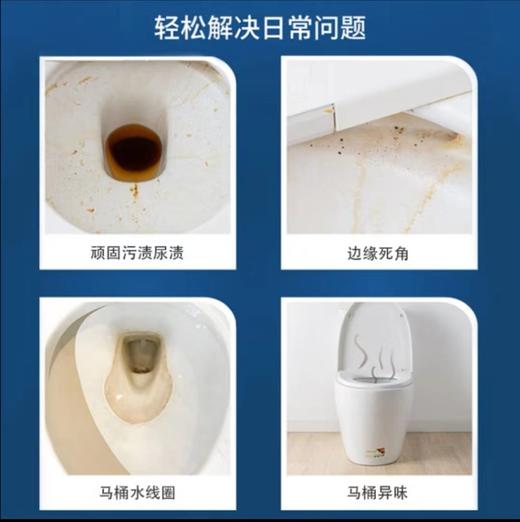 轻松解决日常问题

顽固污渍尿渍

边缘死角

马桶水线圈

马桶异味