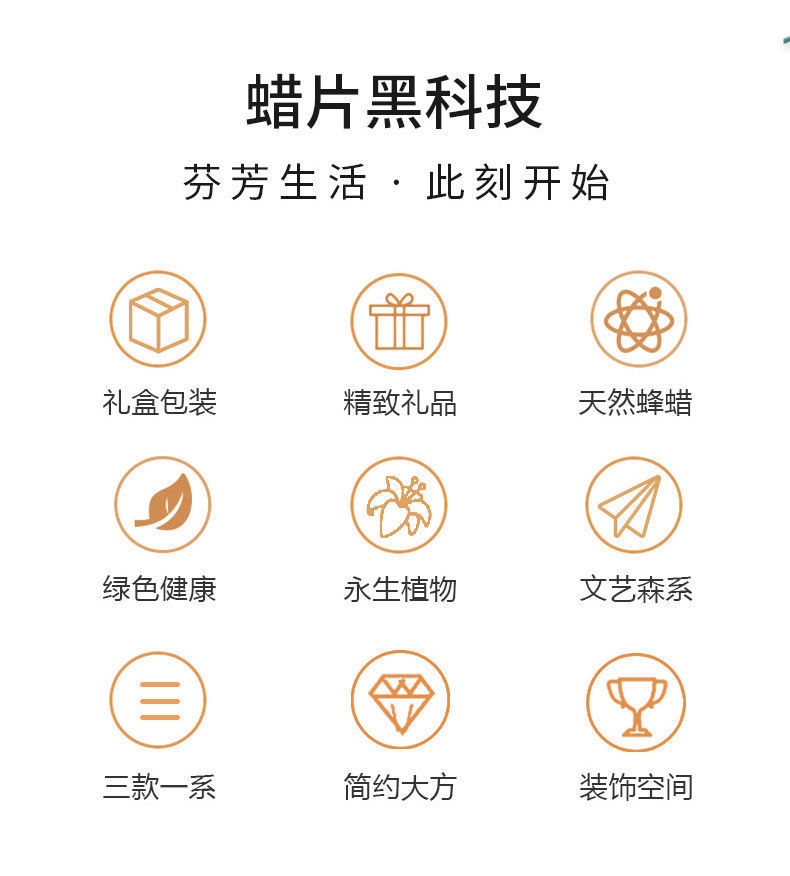 蜡片黑科技

芬芳生活 · 此刻开始

礼盒包装

精致礼品

天然蜂蜡

绿色健康

永生植物

文艺森系

三款一系

简约大方

装饰空间