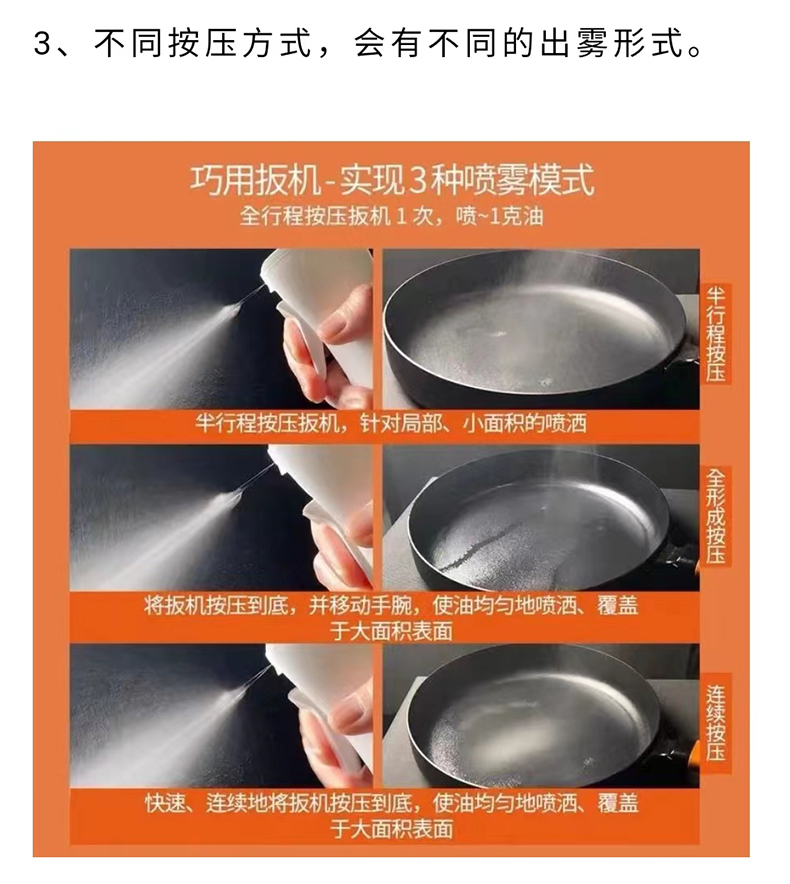 3、不同按压方式，会有不同的出雾形式。

巧用扳机-实现3种喷雾模式
全行程按压扳机1次，喷~1克油

半行程按压

半行程按压扳机，针对局部、小面积的喷洒

全形成按压

将扳机按压到底，并移动手腕，使油均匀地喷洒、覆盖于大面积表面

连续按压

快速、连续地将扳机按压到底，使油均匀地喷洒、覆盖于大面积表面