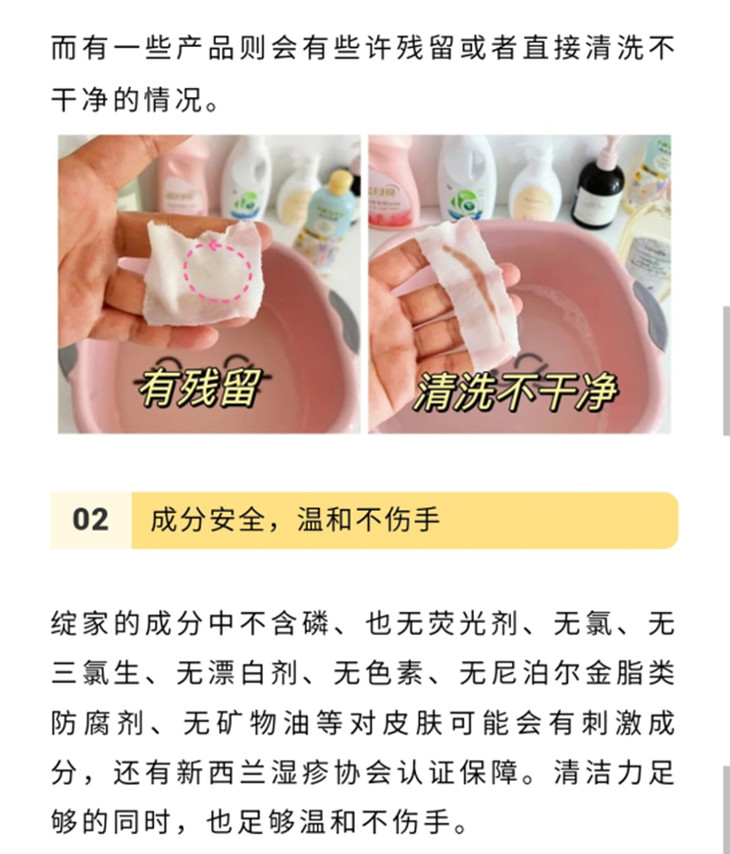 而有一些产品则会有些许残留或者直接清洗不干净的情况。

有残留

清洗不干净

02 成分安全，温和不伤手

绽家的成分中不含磷、也无荧光剂、无氯、无三氯生、无漂白剂、无色素、无尼泊尔金脂类防腐剂、无矿物油等对皮肤可能会有刺激成分，还有新西兰湿疹协会认证保障。清洁力足够的同时，也足够温和不伤手。