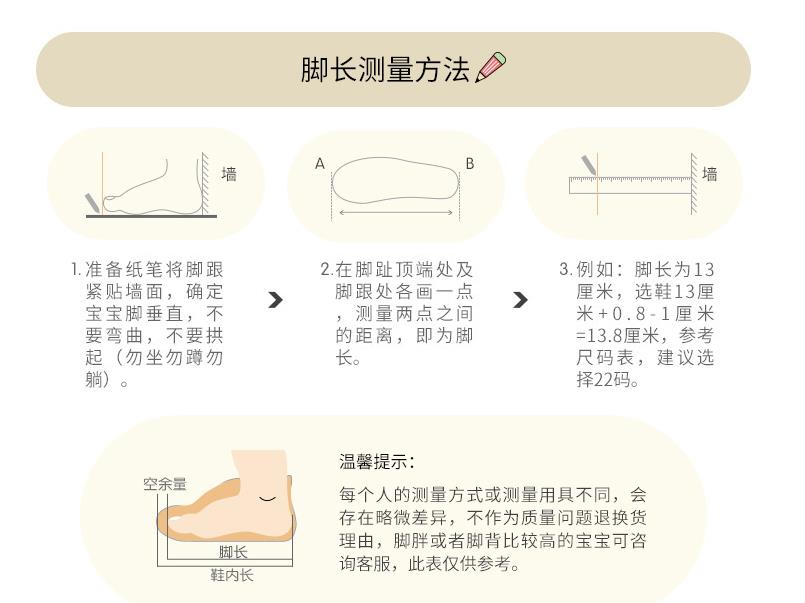 脚长测量方法

墙

A B

墙

1. 准备纸笔将脚跟紧贴墙面，确定宝宝脚垂直，不要弯曲，不要拱起（勿坐勿蹲勿躺）。

2. 在脚趾顶端处及脚跟处各画一点，测量两点之间的距离，即为脚长。

3. 例如：脚长为13厘米，选鞋13厘米+0.8-1厘米=13.8厘米，参考尺码表，建议选择22码。

空余量

脚长

鞋内长

温馨提示：

每个人的测量方式或测量用具不同，会存在略微差异，不作为质量问题退换货理由，脚胖或者脚背比较高的宝宝可咨询客服，此表仅供参考。