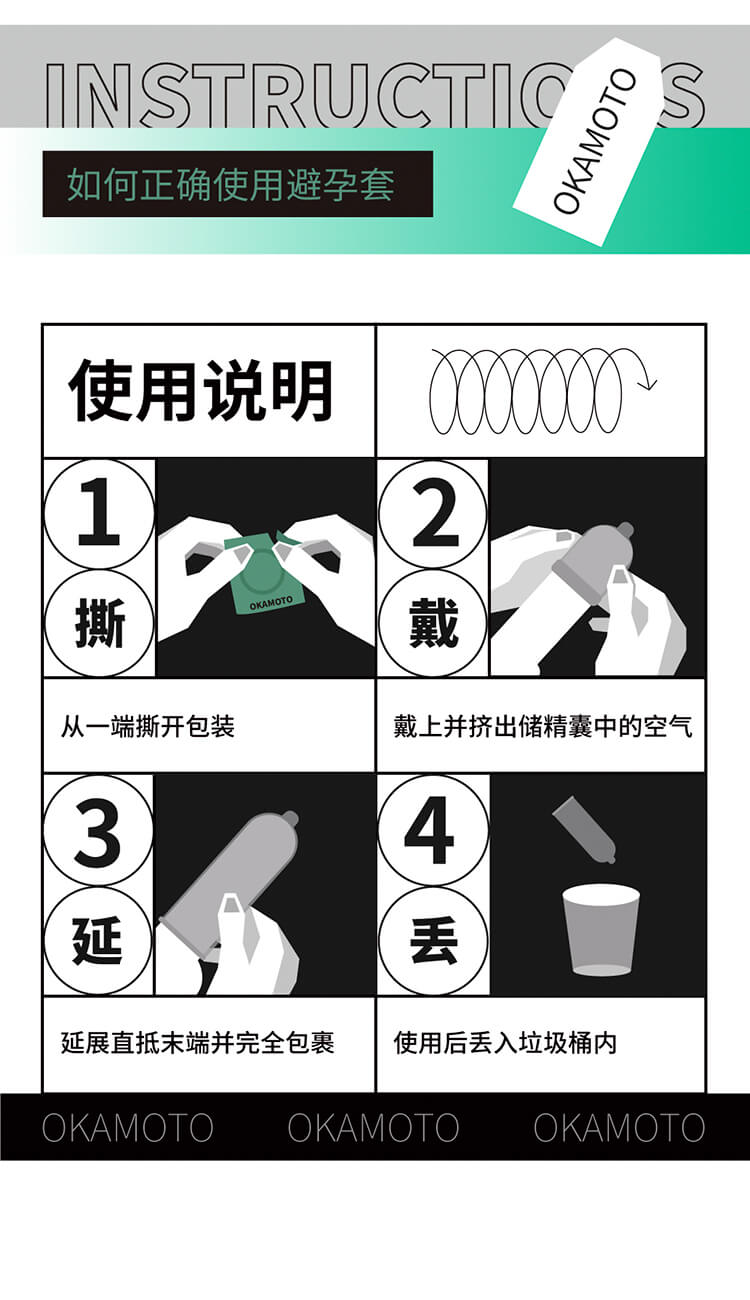 INSTRUCTIONS

OKAMOTO

如何正确使用避孕套

使用说明

1
撕

OKAMOTO

从一端撕开包装

2
戴

戴上并挤出储精囊中的空气

3
延

延展直抵末端并完全包裹

4
丢

使用后丢入垃圾桶内

OKAMOTO OKAMOTO OKAMOTO