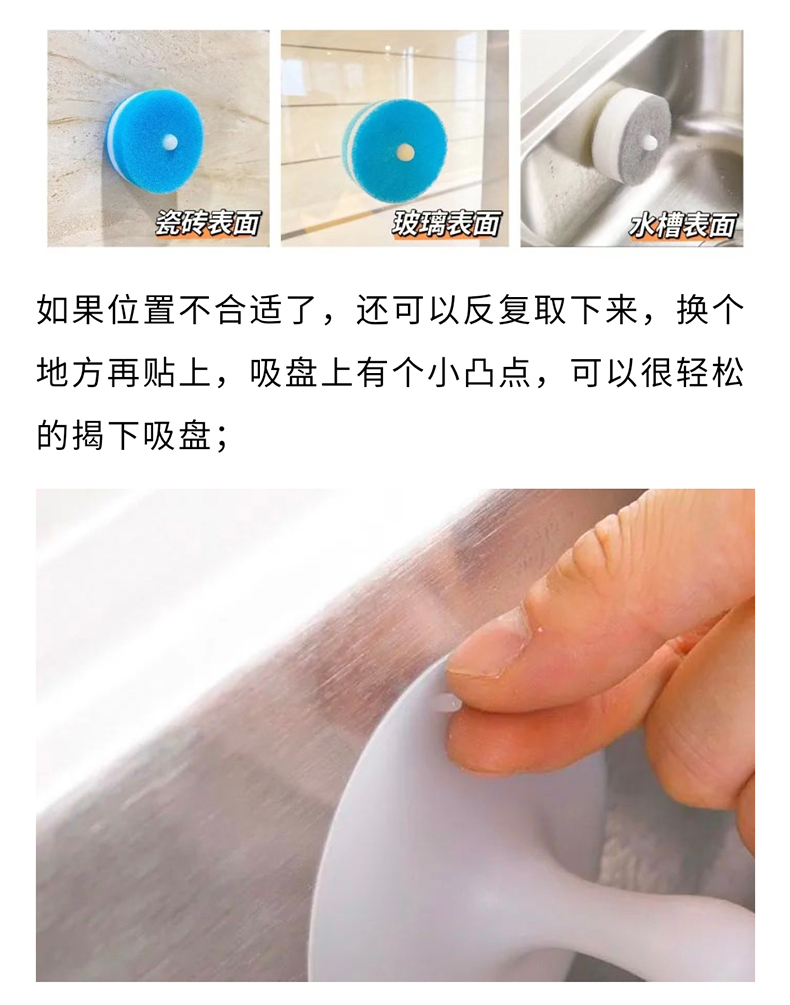 瓷砖表面

玻璃表面

水槽表面

如果位置不合适了，还可以反复取下来，换个地方再贴上，吸盘上有个小凸点，可以很轻松的揭下吸盘；