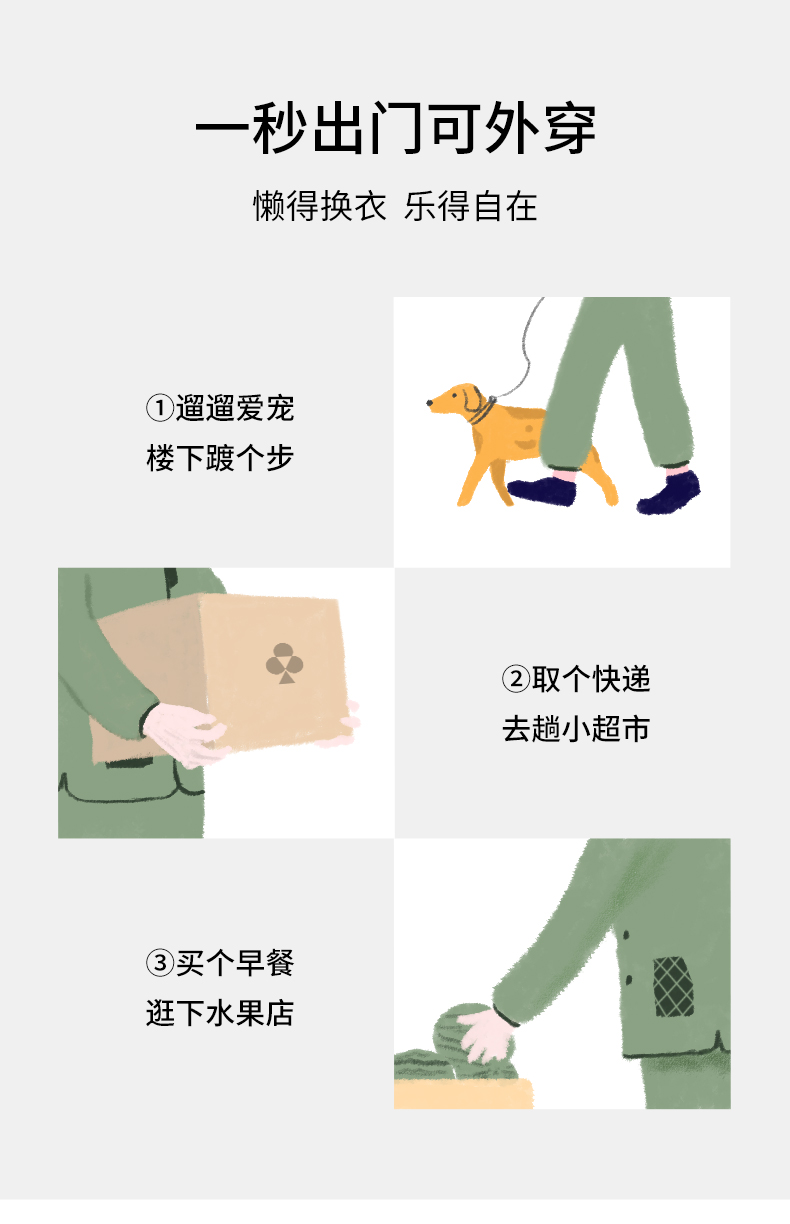 一秒出门可外穿

懒得换衣 乐得自在

①遛遛爱宠
楼下踱个步

②取个快递
去趟小超市

③买个早餐
逛下水果店