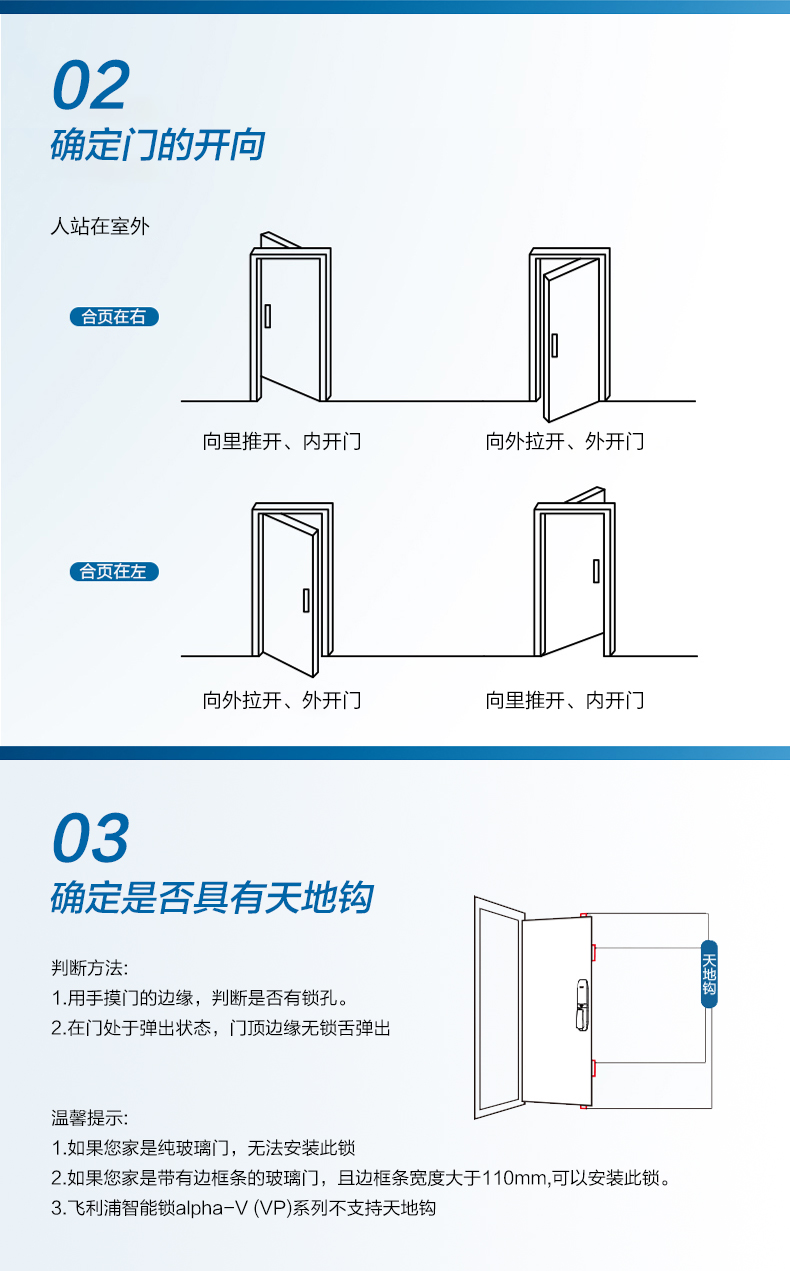 02
确定门的开向

人站在室外

合页在右

向里推开、内开门

向外拉开、外开门

合页在左

向外拉开、外开门

向里推开、内开门

03
确定是否具有天地钩

判断方法:
1.用手摸门的边缘，判断是否有锁孔。
2.在门处于弹出状态，门顶边缘无锁舌弹出

天地钩

温馨提示:
1.如果您家是纯玻璃门，无法安装此锁
2.如果您家是带有边框条的玻璃门，且边框条宽度大于110mm,可以安装此锁。
3.飞利浦智能锁alpha-V (VP)系列不支持天地钩