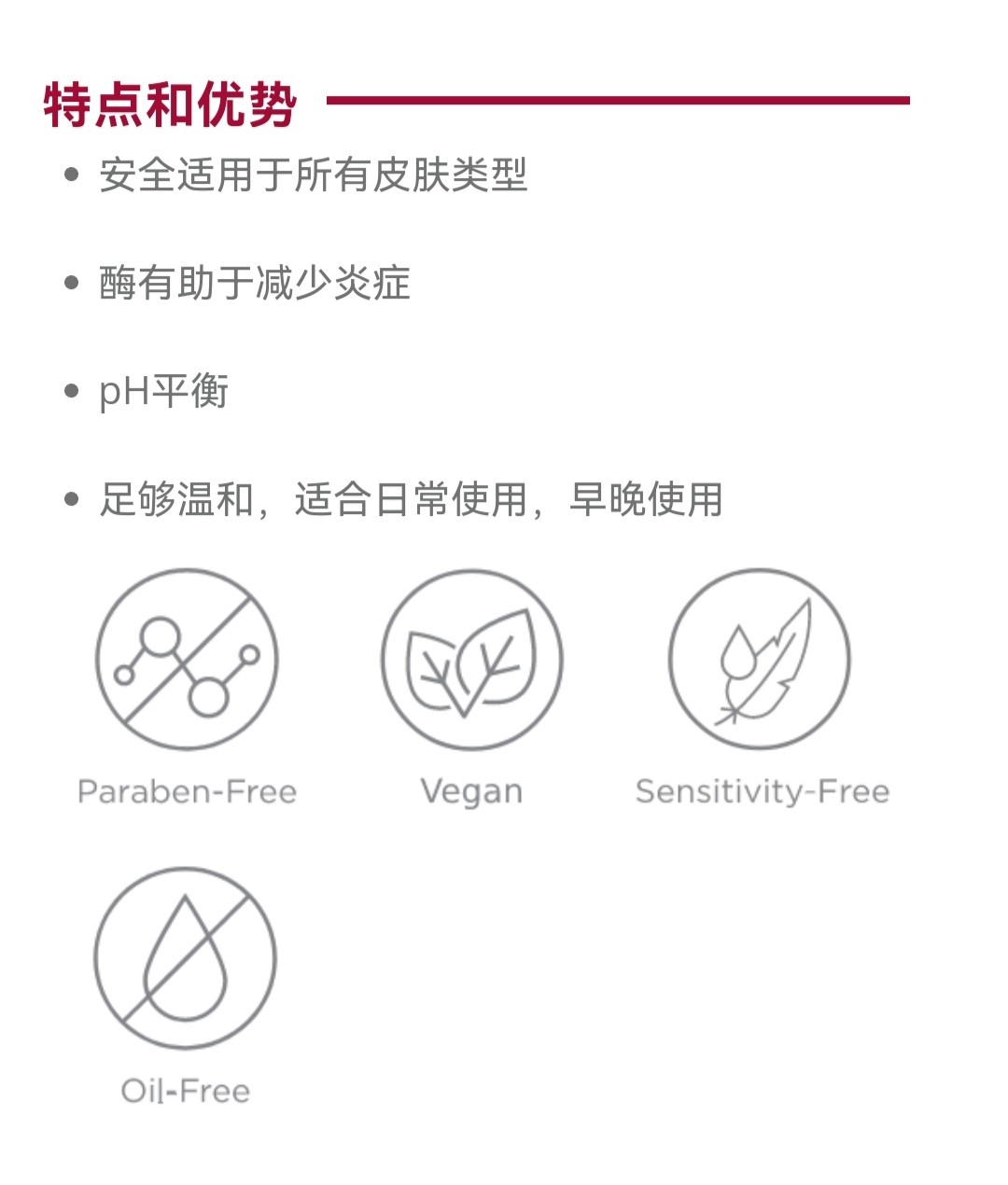 特点和优势

• 安全适用于所有皮肤类型

• 酶有助于减少炎症

• pH平衡

• 足够温和，适合日常使用，早晚使用

Paraben-Free

Vegan

Sensitivity-Free

Oil-Free