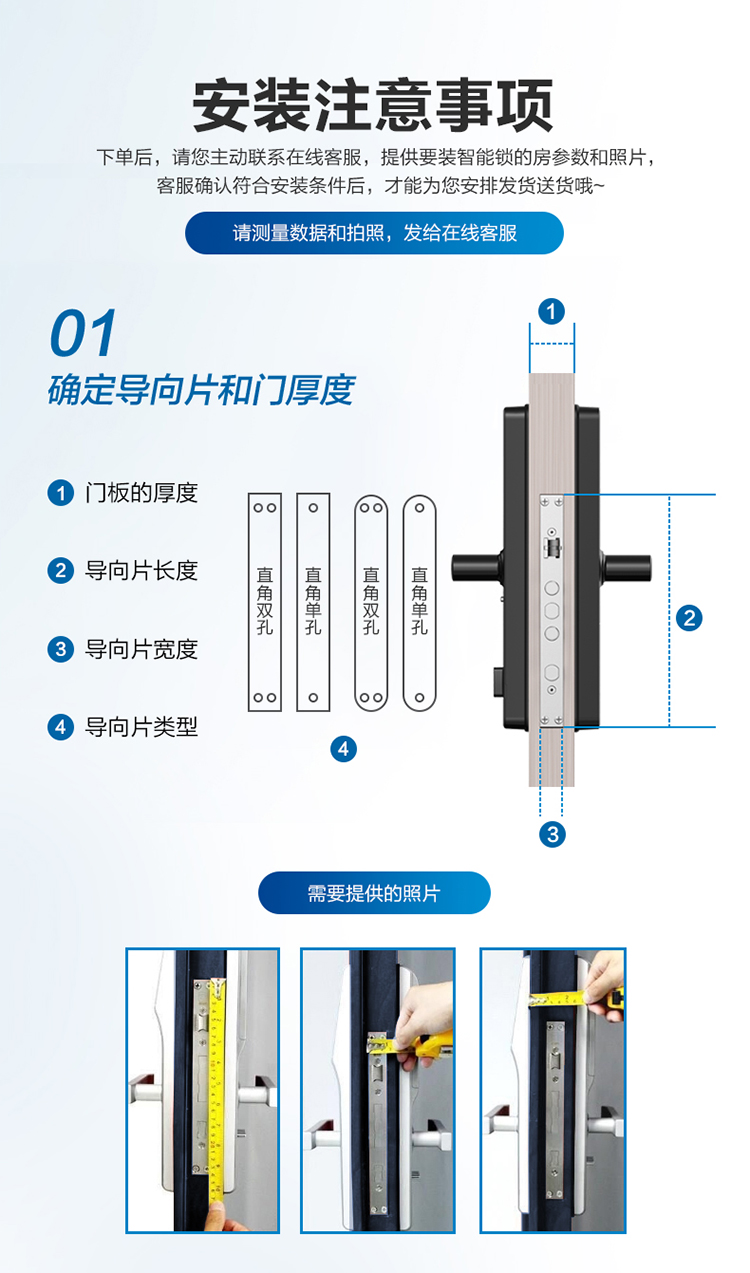 安装注意事项

下单后，请您主动联系在线客服，提供要装智能锁的房参数和照片，客服确认符合安装条件后，才能为您安排发货送货哦~

请测量数据和拍照，发给在线客服

01
确定导向片和门厚度

1 门板的厚度
2 导向片长度
3 导向片宽度
4 导向片类型

直角双孔
直角单孔
直角双孔
直角单孔

4

1
2
3

需要提供的照片