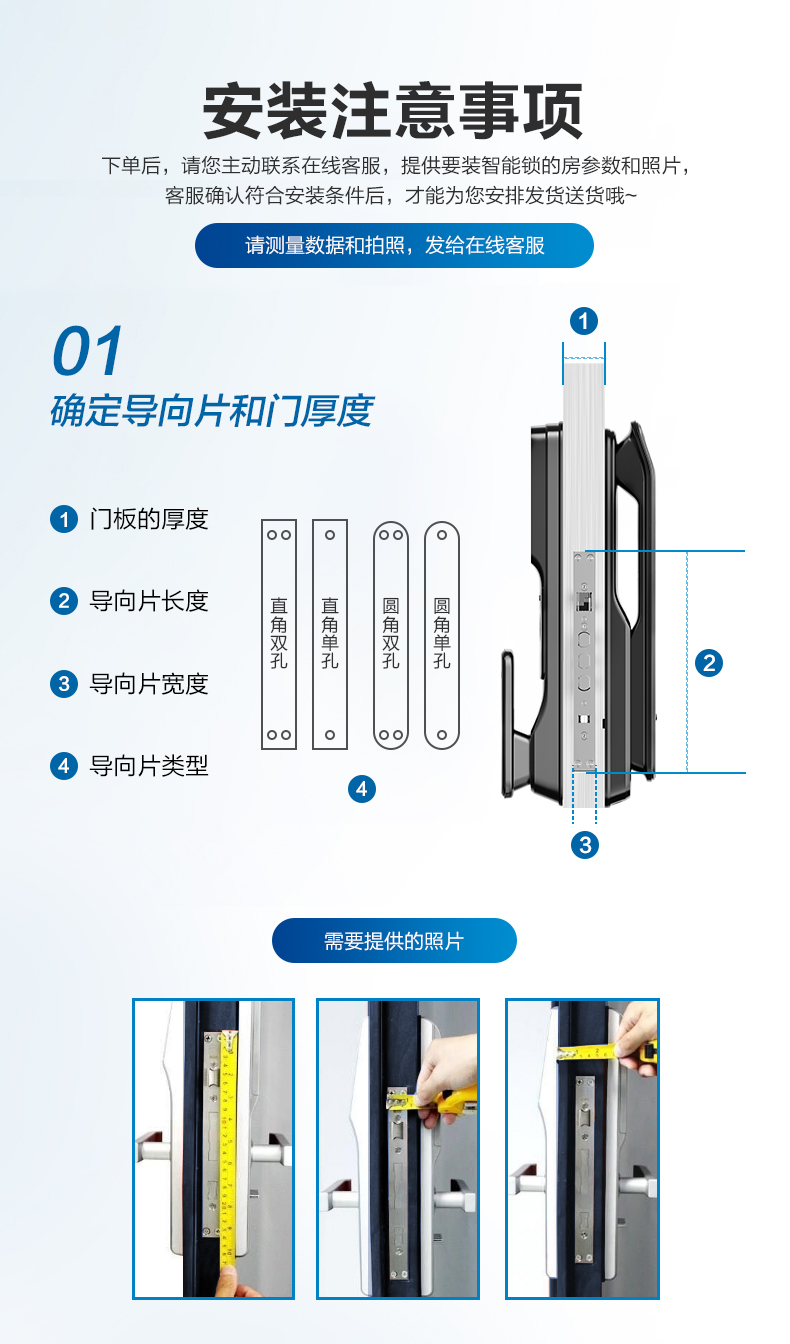 安装注意事项

下单后，请您主动联系在线客服，提供要装智能锁的房参数和照片，客服确认符合安装条件后，才能为您安排发货送货哦~

请测量数据和拍照，发给在线客服

01

确定导向片和门厚度

1 门板的厚度

2 导向片长度

3 导向片宽度

4 导向片类型

直角双孔

直角单孔

圆角双孔

圆角单孔

4

1

2

3

需要提供的照片