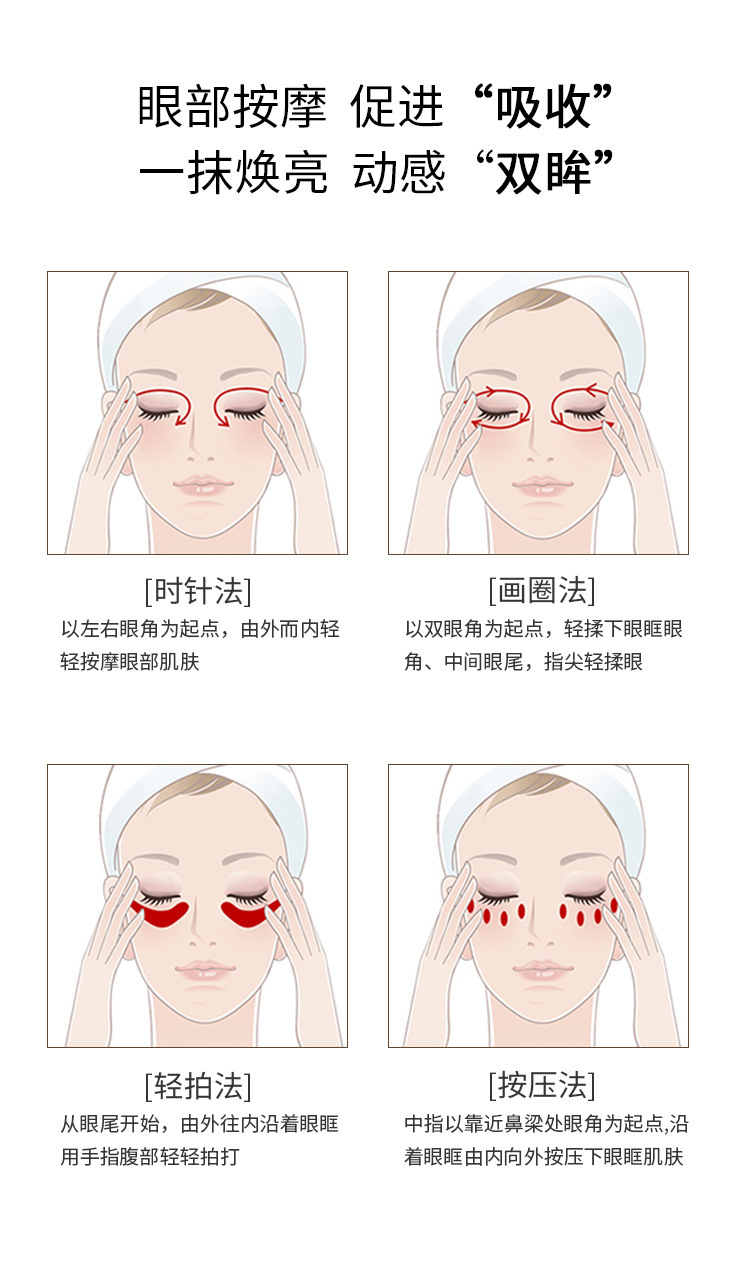 眼部按摩 促进“吸收”
一抹焕亮 动感“双眸”

[时针法]
以左右眼角为起点，由外而内轻轻按摩眼部肌肤

[画圈法]
以双眼角为起点，轻揉下眼眶眼角、中间眼尾，指尖轻揉眼

[轻拍法]
从眼尾开始，由外往内沿着眼眶用手指腹部轻轻拍打

[按压法]
中指以靠近鼻梁处眼角为起点,沿着眼眶由内向外按压下眼眶肌肤