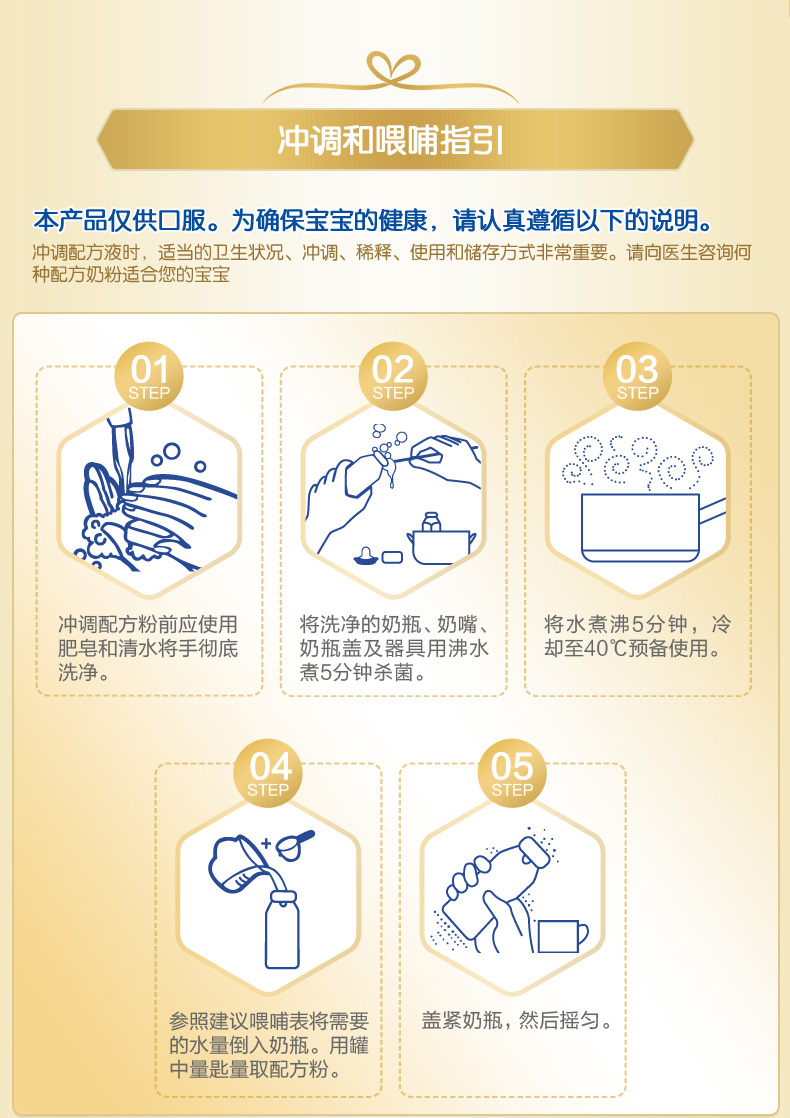 冲调和喂哺指引

本产品仅供口服。为确保宝宝的健康，请认真遵循以下的说明。
冲调配方液时，适当的卫生状况、冲调、稀释、使用和储存方式非常重要。请向医生咨询何种配方奶粉适合您的宝宝

01 STEP
冲调配方粉前应使用肥皂和清水将手彻底洗净。

02 STEP
将洗净的奶瓶、奶嘴、奶瓶盖及器具用沸水煮5分钟杀菌。

03 STEP
将水煮沸5分钟，冷却至40℃预备使用。

04 STEP
参照建议喂哺表将需要的水量倒入奶瓶。用罐中量匙量取配方粉。

05 STEP
盖紧奶瓶，然后摇匀。