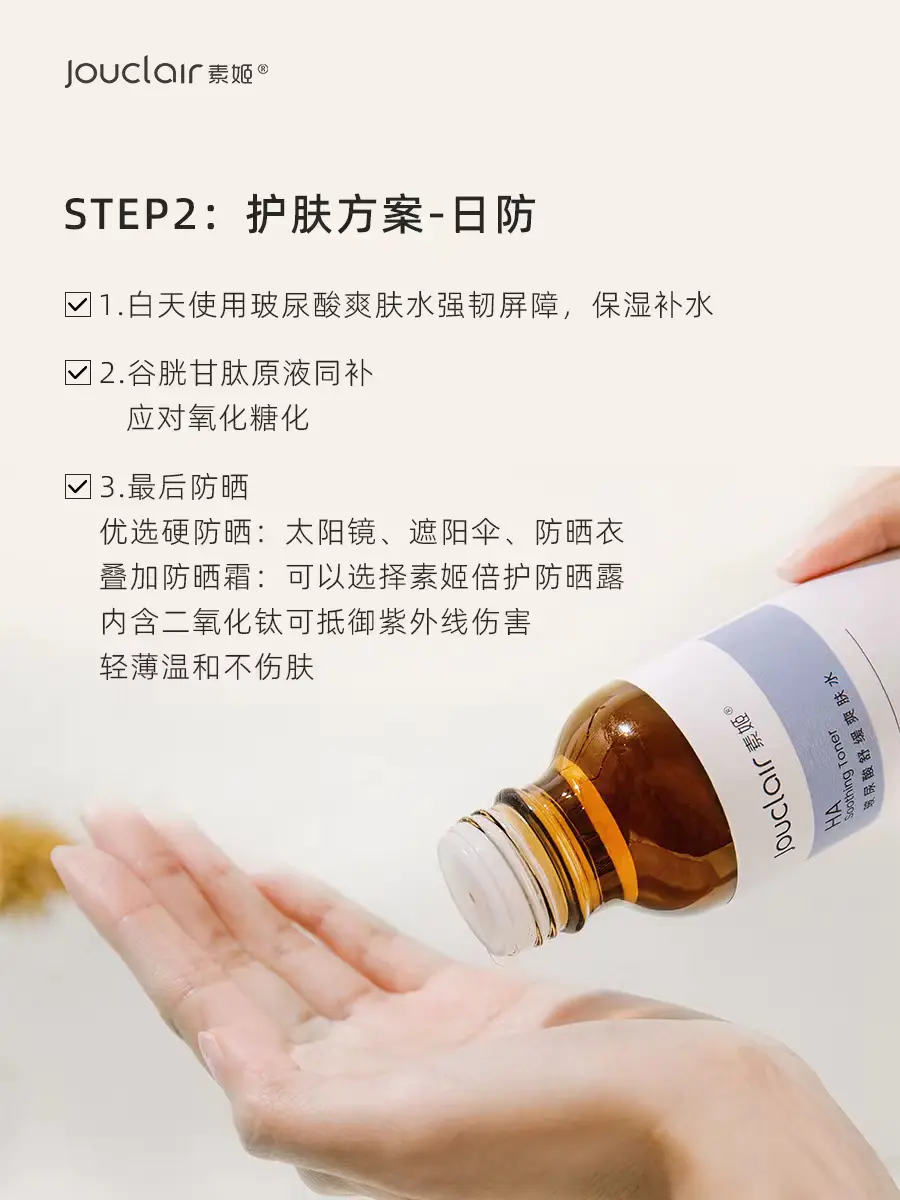 Jouclair 素姬®

STEP2：护肤方案-日防

☑ 1.白天使用玻尿酸爽肤水强韧屏障，保湿补水

☑ 2.谷胱甘肽原液同补
应对氧化糖化

☑ 3.最后防晒
优选硬防晒：太阳镜、遮阳伞、防晒衣
叠加防晒霜：可以选择素姬倍护防晒露
内含二氧化钛可抵御紫外线伤害
轻薄温和不伤肤

Jouclair 素姬®
HA
Soothing Toner
玻尿酸舒缓爽肤水