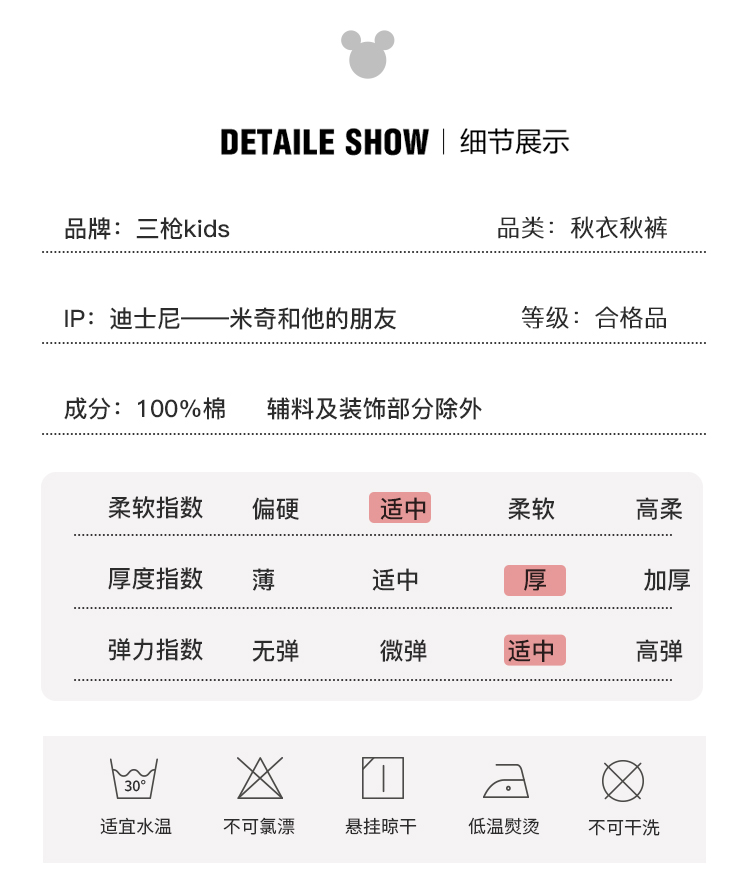 DETAILE SHOW | 细节展示

品牌：三枪kids

品类：秋衣秋裤

IP：迪士尼——米奇和他的朋友

等级：合格品

成分：100%棉 辅料及装饰部分除外

柔软指数 偏硬 适中 柔软 高柔

厚度指数 薄 适中 厚 加厚

弹力指数 无弹 微弹 适中 高弹

30°

适宜水温 不可氯漂 悬挂晾干 低温熨烫 不可干洗