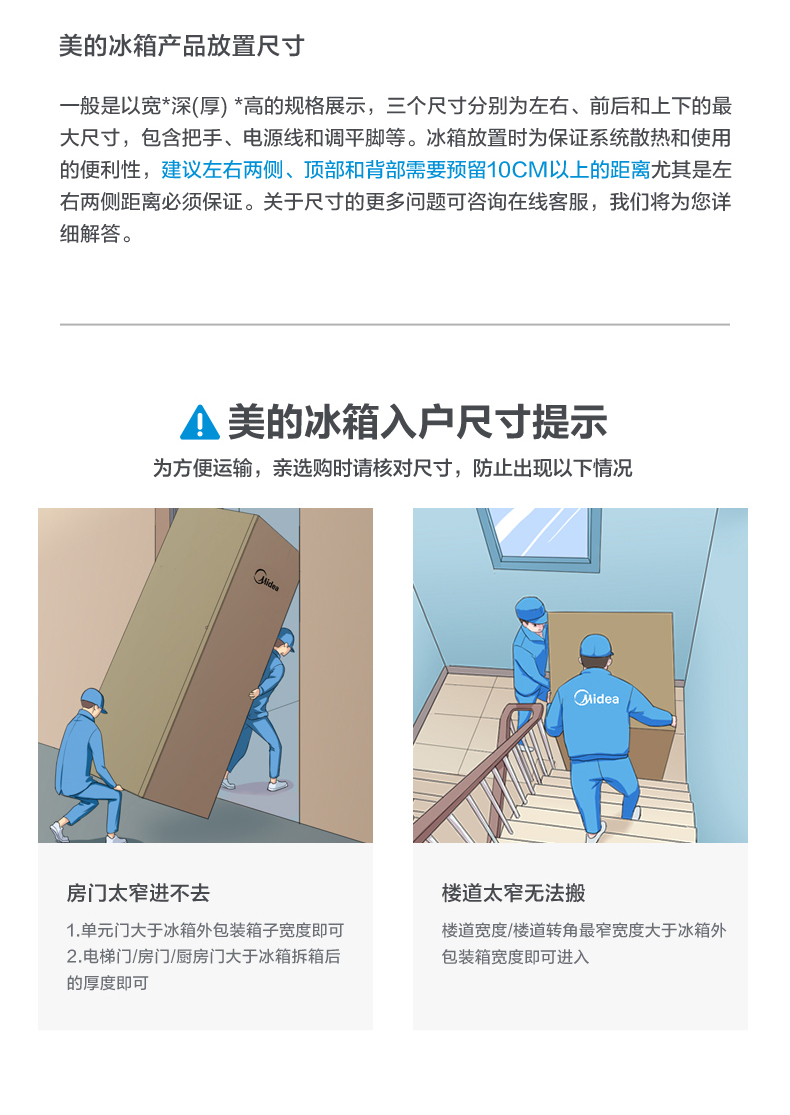 美的冰箱产品放置尺寸

一般是以宽*深(厚) *高的规格展示，三个尺寸分别为左右、前后和上下的最大尺寸，包含把手、电源线和调平脚等。冰箱放置时为保证系统散热和使用的便利性，建议左右两侧、顶部和背部需要预留10CM以上的距离尤其是左右两侧距离必须保证。关于尺寸的更多问题可咨询在线客服，我们将为您详细解答。

美的冰箱入户尺寸提示

为方便运输，亲选购时请核对尺寸，防止出现以下情况

Midea

Midea

房门太窄进不去

1.单元门大于冰箱外包装箱子宽度即可
2.电梯门/房门/厨房门大于冰箱拆箱后的厚度即可

楼道太窄无法搬

楼道宽度/楼道转角最窄宽度大于冰箱外包装箱宽度即可进入