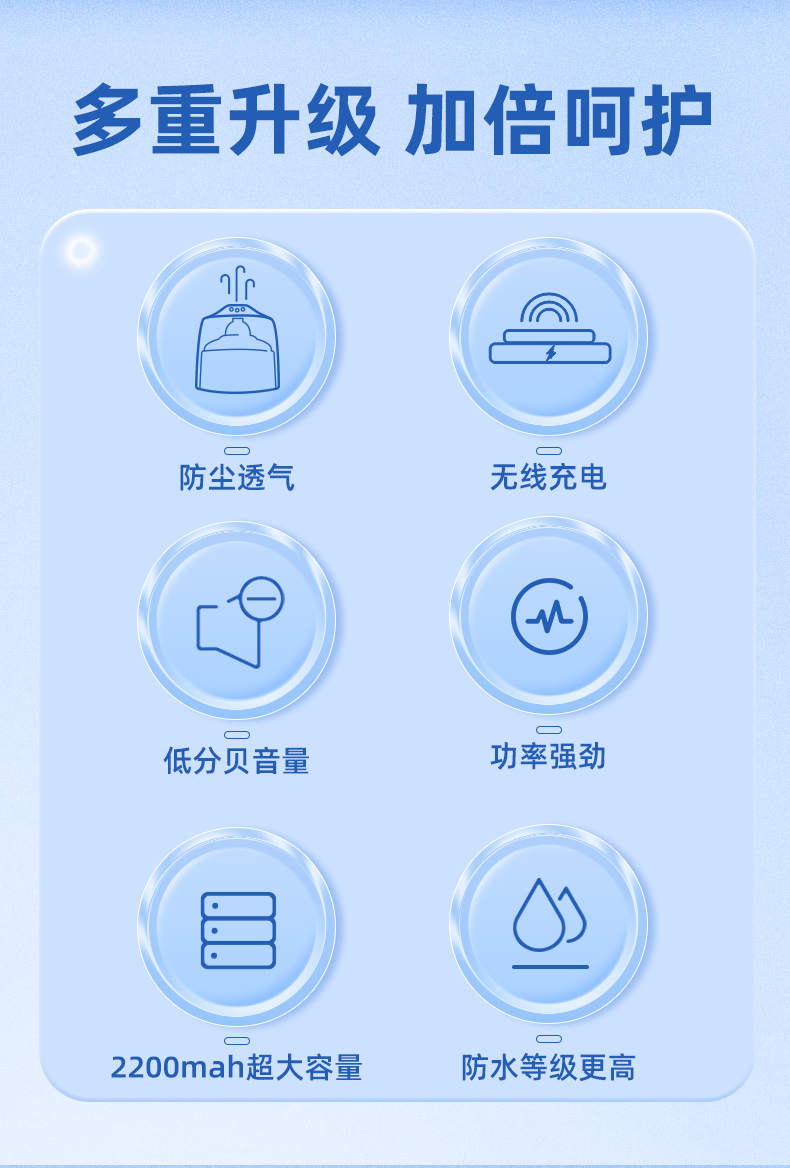 多重升级 加倍呵护

防尘透气

无线充电

低分贝音量

功率强劲

2200mah超大容量

防水等级更高