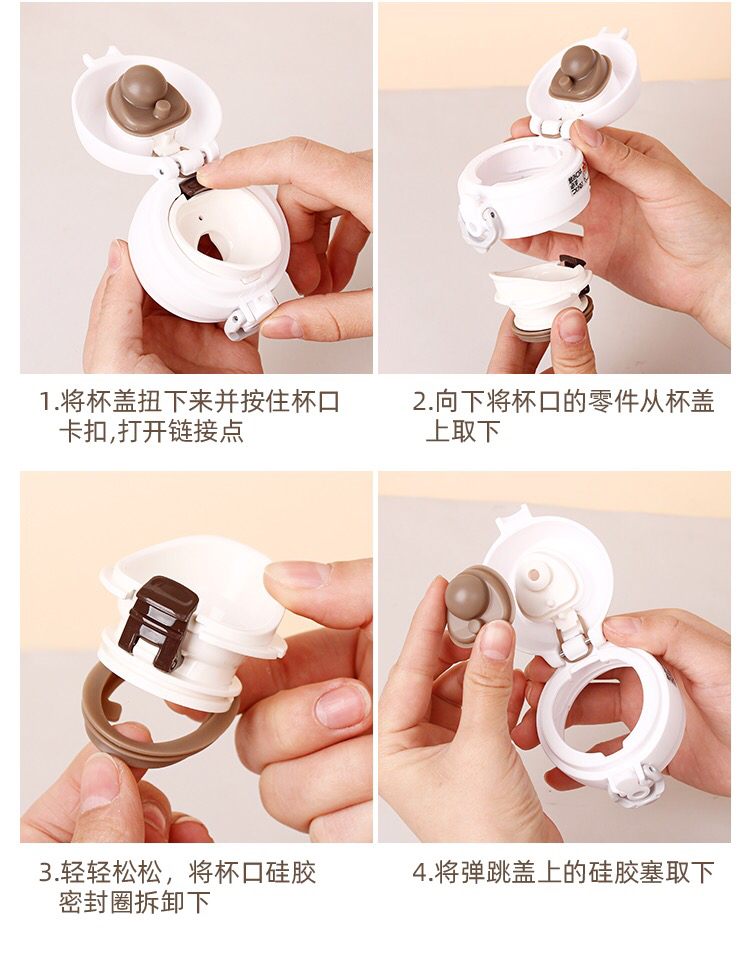 1.将杯盖扭下来并按住杯口卡扣,打开链接点

2.向下将杯口的零件从杯盖上取下

3.轻轻松松，将杯口硅胶密封圈拆卸下

4.将弹跳盖上的硅胶塞取下