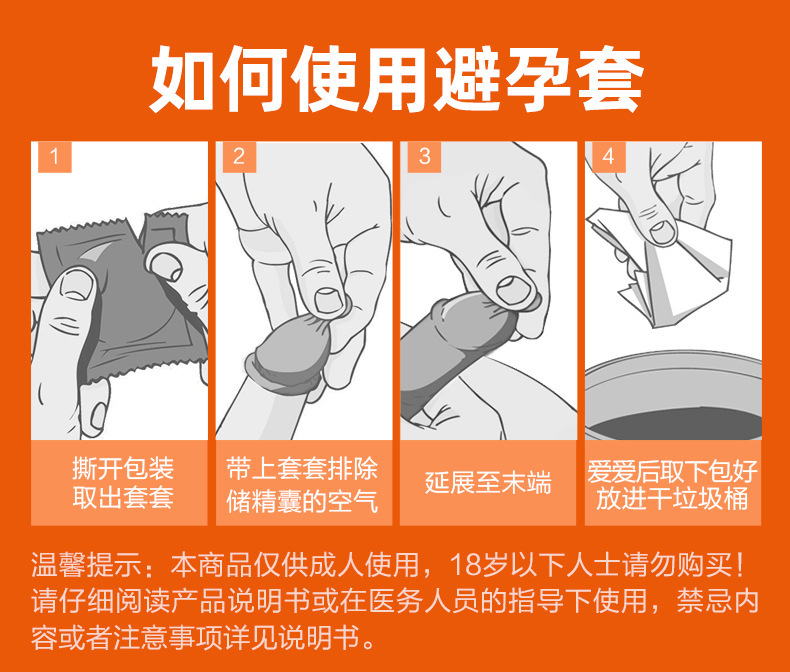 如何使用避孕套

1
撕开包装
取出套套

2
带上套套排除
储精囊的空气

3
延展至末端

4
爱爱后取下包好
放进干垃圾桶

温馨提示：本商品仅供成人使用，18岁以下人士请勿购买！请仔细阅读产品说明书或在医务人员的指导下使用，禁忌内容或者注意事项详见说明书。