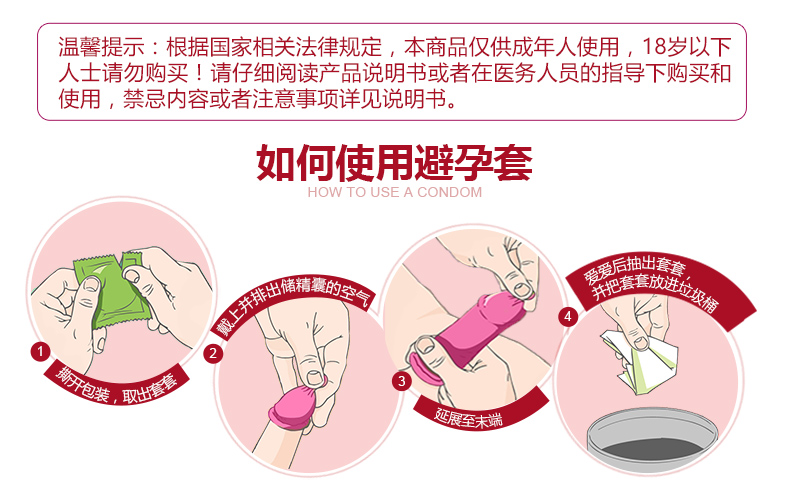 温馨提示：根据国家相关法律规定，本商品仅供成年人使用，18岁以下人士请勿购买！请仔细阅读产品说明书或者在医务人员的指导下购买和使用，禁忌内容或者注意事项详见说明书。

如何使用避孕套
HOW TO USE A CONDOM

1
撕开包装，取出套套

2
戴上并排出储精囊的空气

3
延展至末端

4
爱爱后抽出套套，并把套套放进垃圾桶