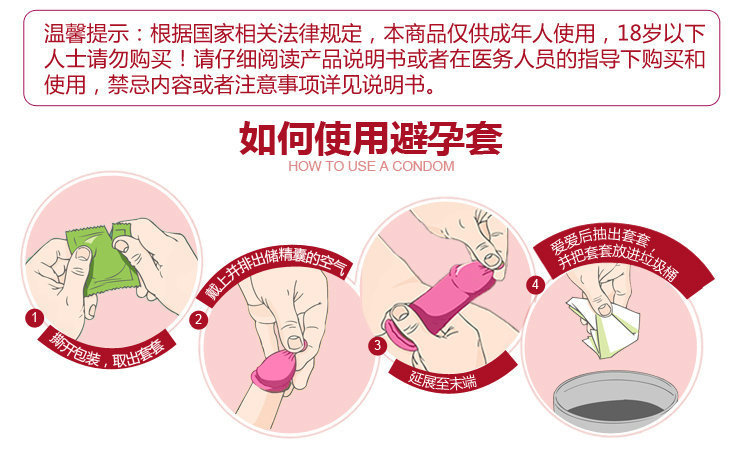 温馨提示：根据国家相关法律规定，本商品仅供成年人使用，18岁以下人士请勿购买！请仔细阅读产品说明书或者在医务人员的指导下购买和使用，禁忌内容或者注意事项详见说明书。

如何使用避孕套
HOW TO USE A CONDOM

1
撕开包装，取出套套

2
戴上并排出储精囊的空气

3
延展至末端

4
爱爱后抽出套套，并把套套放进垃圾桶