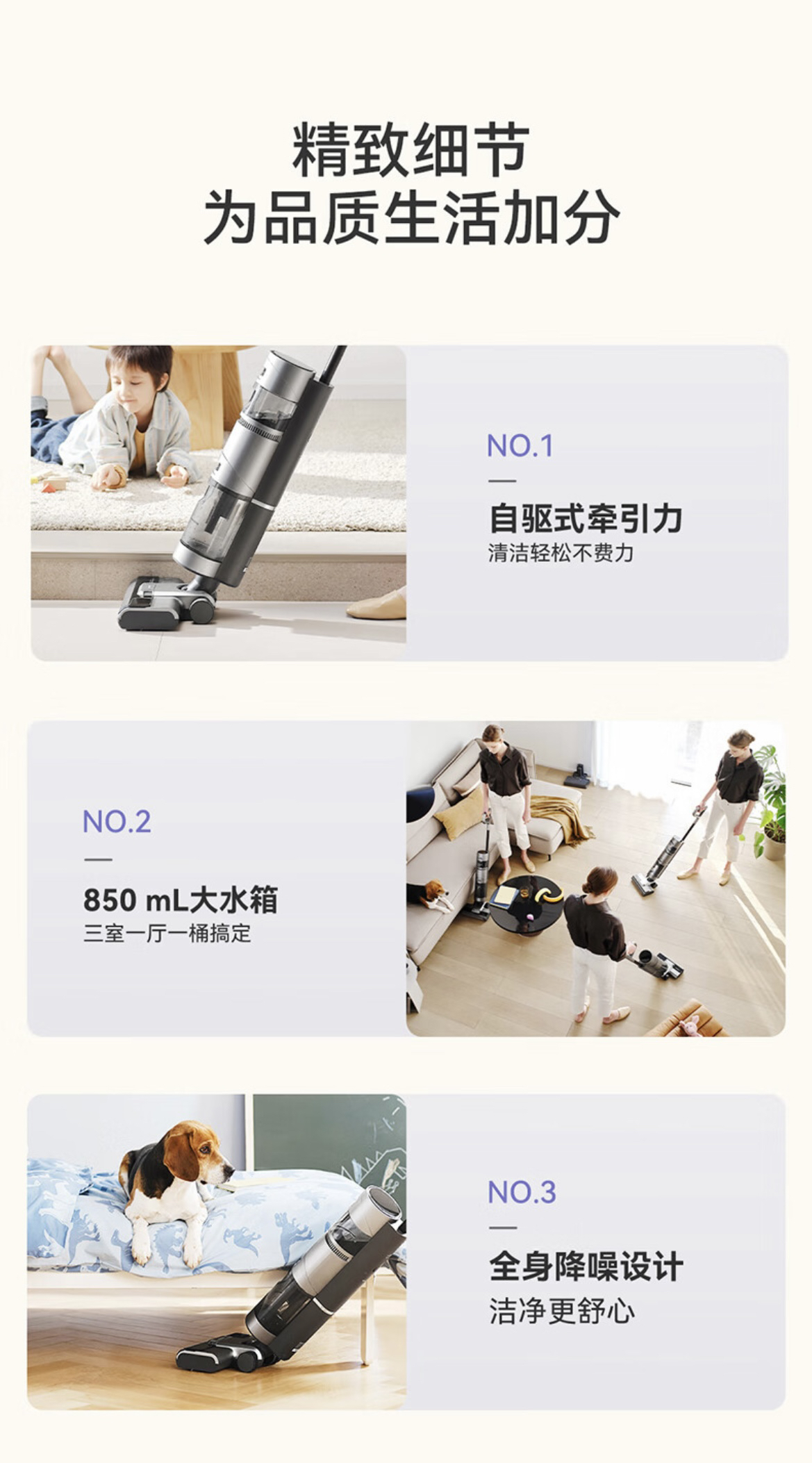 精致细节
为品质生活加分

NO.1
—
自驱式牵引力
清洁轻松不费力

NO.2
—
850 mL大水箱
三室一厅一桶搞定

NO.3
—
全身降噪设计
洁净更舒心