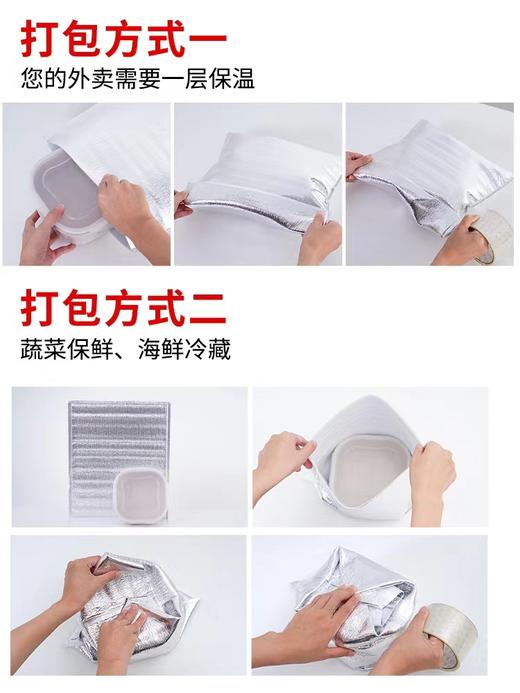 打包方式一
您的外卖需要一层保温

打包方式二
蔬菜保鲜、海鲜冷藏