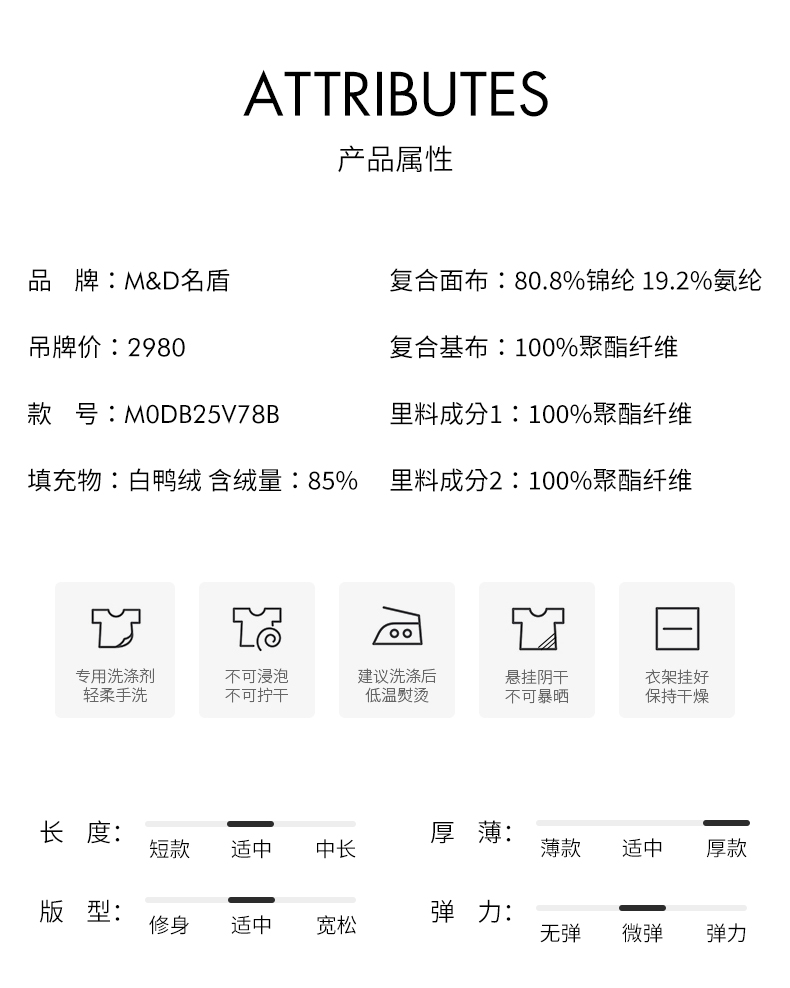 ATTRIBUTES
产品属性

品 牌：M&D名盾

吊牌价：2980

款 号：M0DB25V78B

填充物：白鸭绒 含绒量：85%

复合面布：80.8%锦纶 19.2%氨纶

复合基布：100%聚酯纤维

里料成分1：100%聚酯纤维

里料成分2：100%聚酯纤维

专用洗涤剂
轻柔手洗

不可浸泡
不可拧干

建议洗涤后
低温熨烫

悬挂阴干
不可暴晒

衣架挂好
保持干燥

长 度：
短款 适中 中长

版 型：
修身 适中 宽松

厚 薄：
薄款 适中 厚款

弹 力：
无弹 微弹 弹力