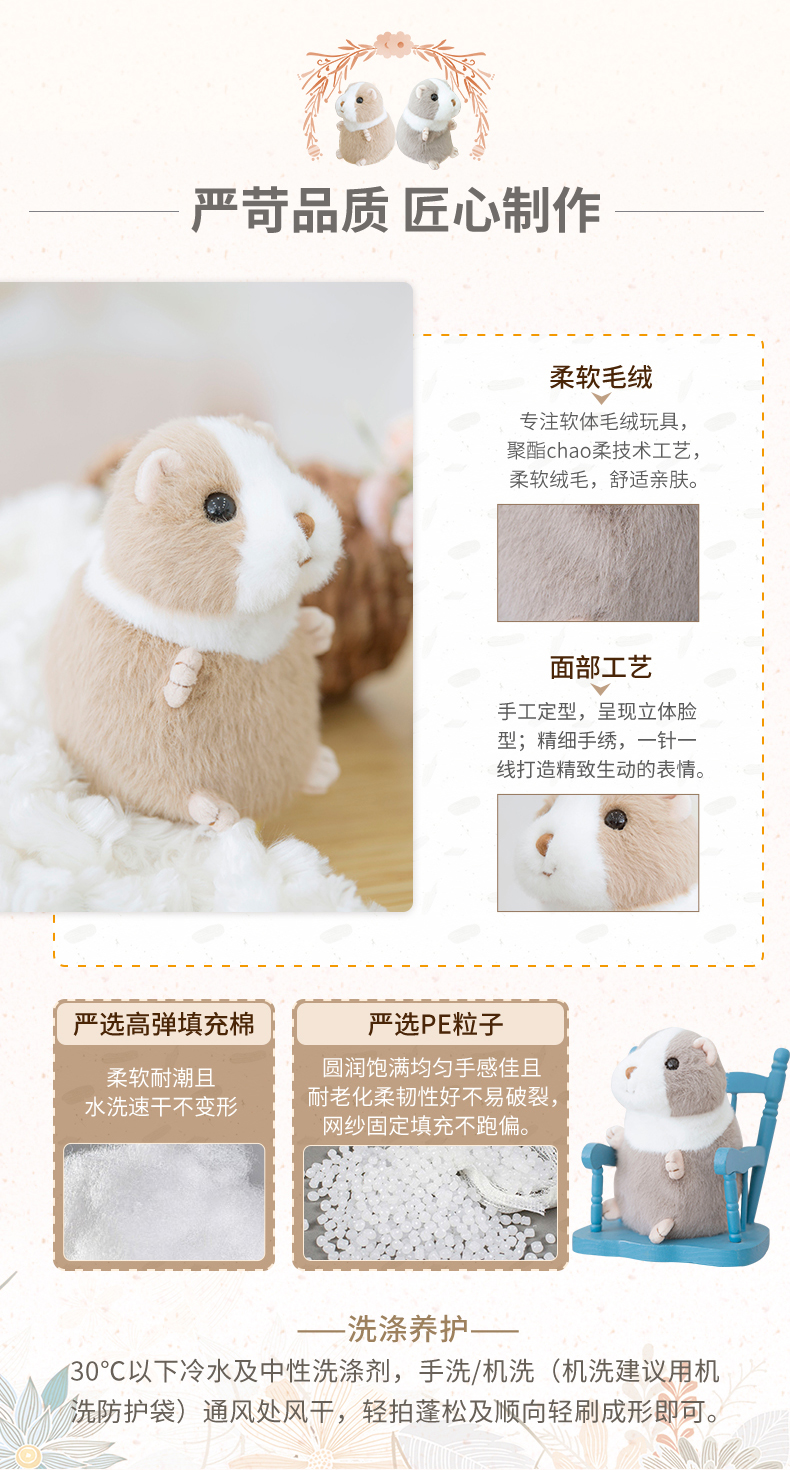 严苛品质 匠心制作

柔软毛绒

专注软体毛绒玩具，聚酯chao柔技术工艺，柔软绒毛，舒适亲肤。

面部工艺

手工定型，呈现立体脸型；精细手绣，一针一线打造精致生动的表情。

严选高弹填充棉

柔软耐潮且水洗速干不变形

严选PE粒子

圆润饱满均匀手感佳且耐老化柔韧性好不易破裂，网纱固定填充不跑偏。

——洗涤养护——

30°C以下冷水及中性洗涤剂，手洗/机洗（机洗建议用机洗防护袋）通风处风干，轻拍蓬松及顺向轻刷成形即可。