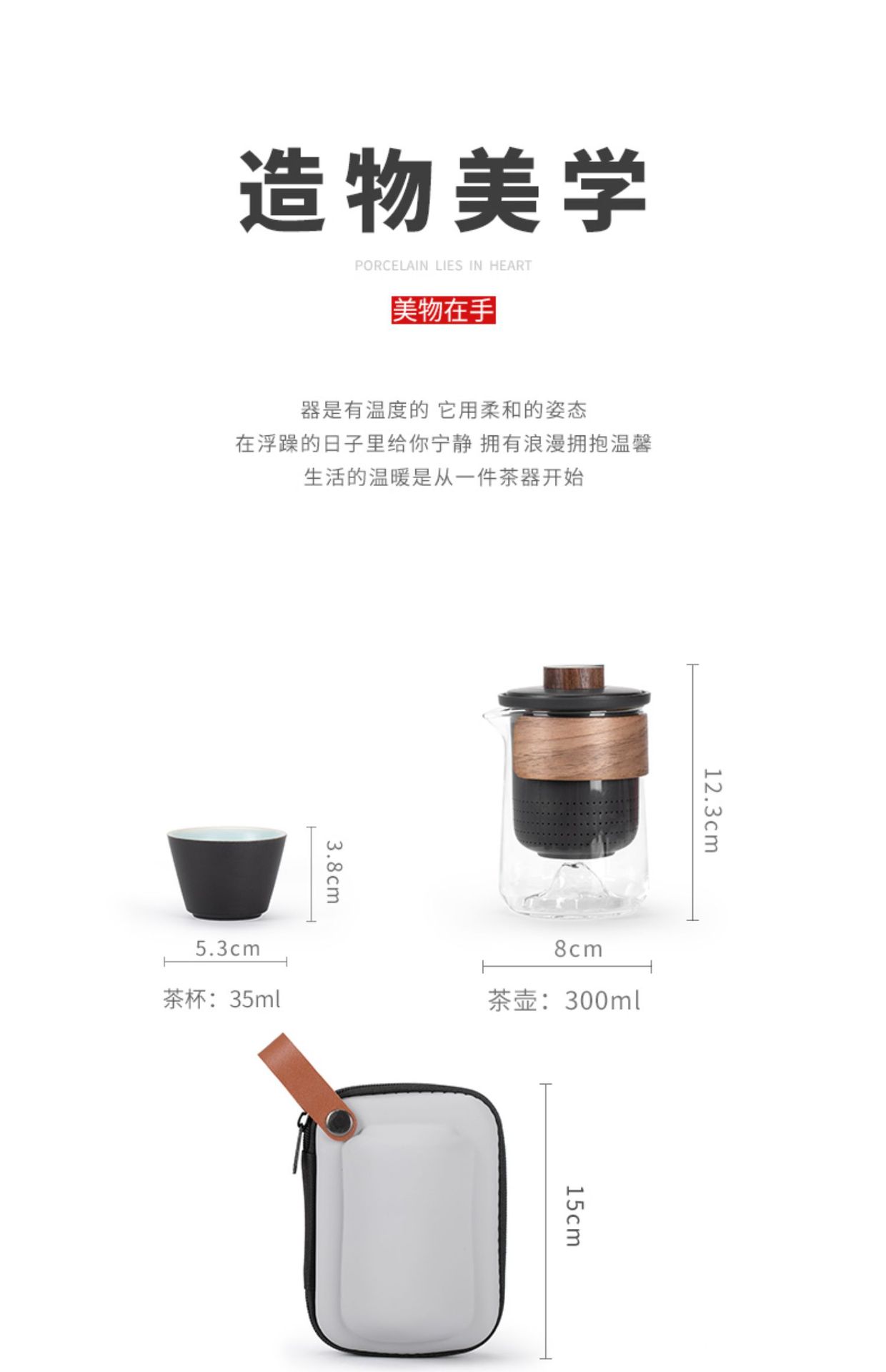 造物美学

PORCELAIN LIES IN HEART

美物在手

器是有温度的 它用柔和的姿态
在浮躁的日子里给你宁静 拥有浪漫拥抱温馨
生活的温暖是从一件茶器开始

3.8cm

5.3cm

茶杯：35ml

12.3cm

8cm

茶壶：300ml

15cm