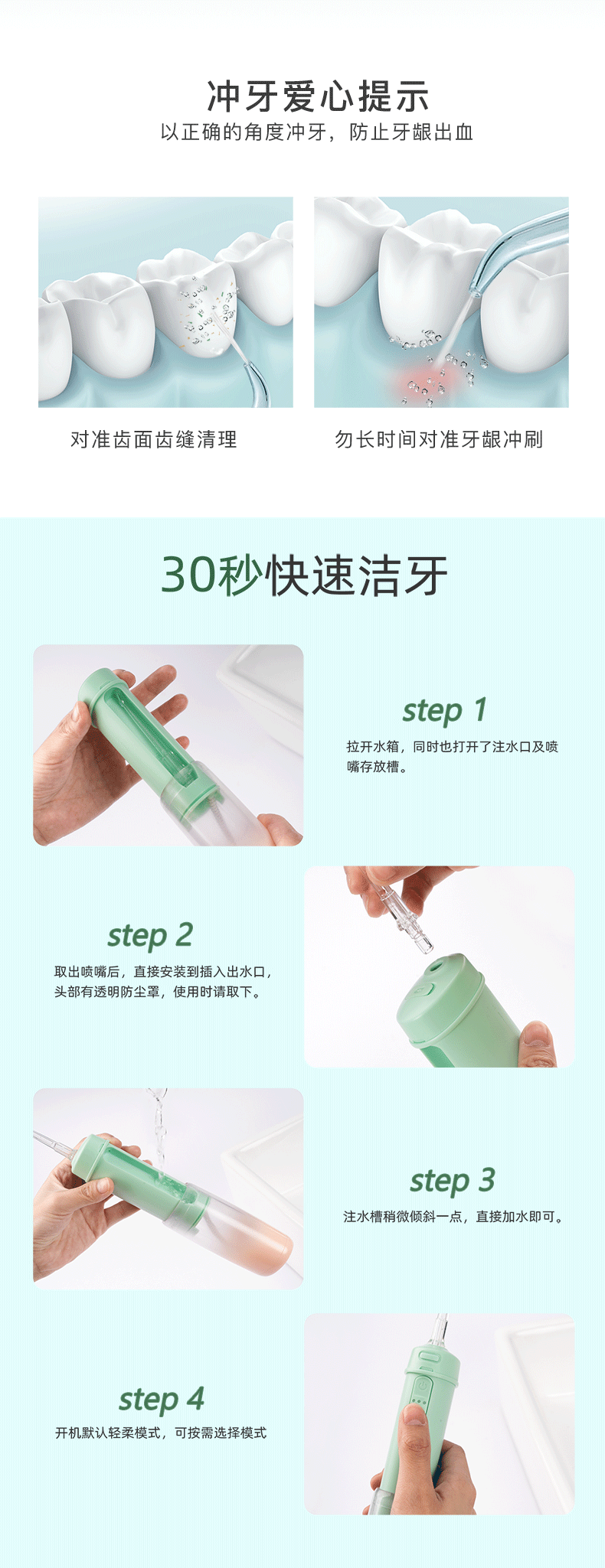 冲牙爱心提示
以正确的角度冲牙，防止牙龈出血

对准齿面齿缝清理

勿长时间对准牙龈冲刷

30秒快速洁牙

step 1
拉开水箱，同时也打开了注水口及喷嘴存放槽。

step 2
取出喷嘴后，直接安装到插入出水口，头部有透明防尘罩，使用时请取下。

step 3
注水槽稍微倾斜一点，直接加水即可。

step 4
开机默认轻柔模式，可按需选择模式