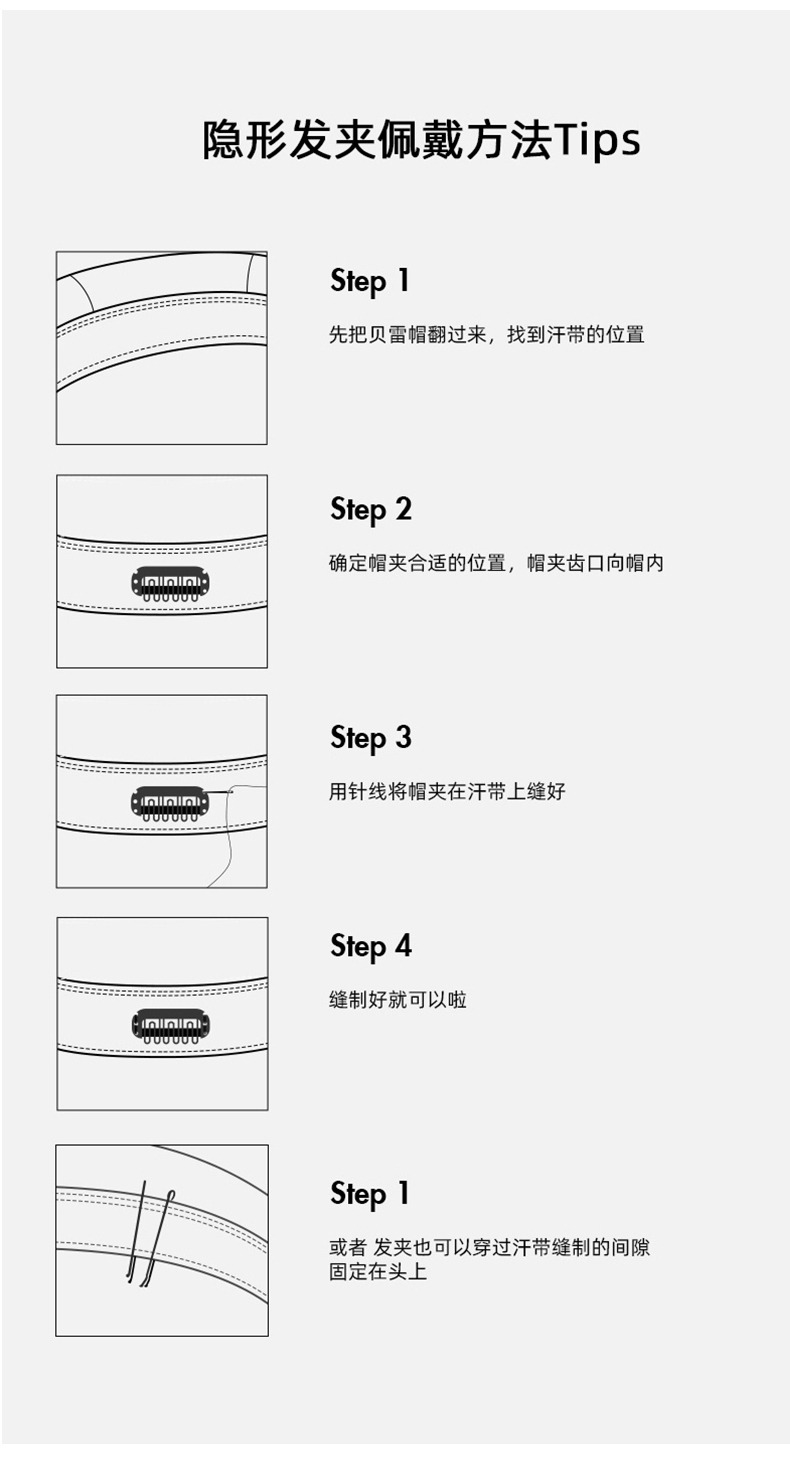 隐形发夹佩戴方法Tips

Step 1

先把贝雷帽翻过来，找到汗带的位置

Step 2

确定帽夹合适的位置，帽夹齿口向帽内

Step 3

用针线将帽夹在汗带上缝好

Step 4

缝制好就可以啦

Step 1

或者 发夹也可以穿过汗带缝制的间隙固定在头上