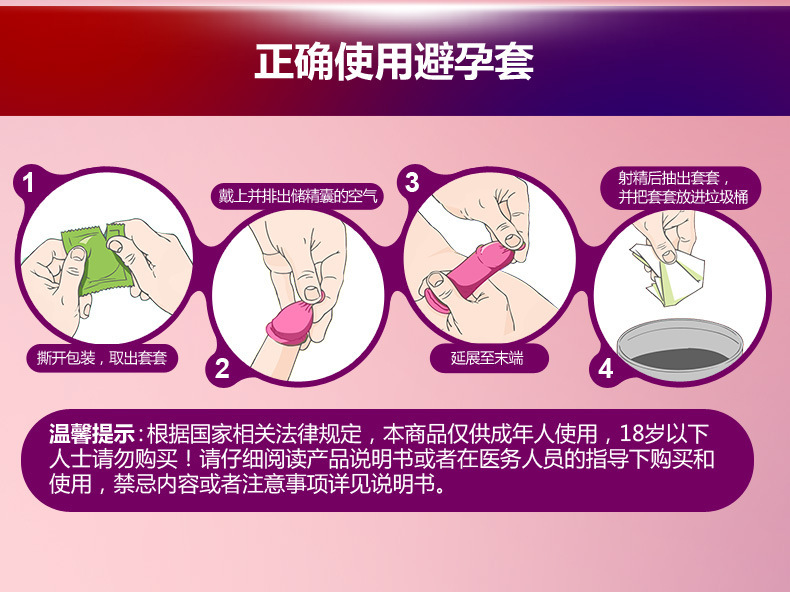 正确使用避孕套

1

撕开包装，取出套套

戴上并排出储精囊的空气

2

3

延展至末端

射精后抽出套套，并把套套放进垃圾桶

4

温馨提示：根据国家相关法律规定，本商品仅供成年人使用，18岁以下人士请勿购买！请仔细阅读产品说明书或者在医务人员的指导下购买和使用，禁忌内容或者注意事项详见说明书。