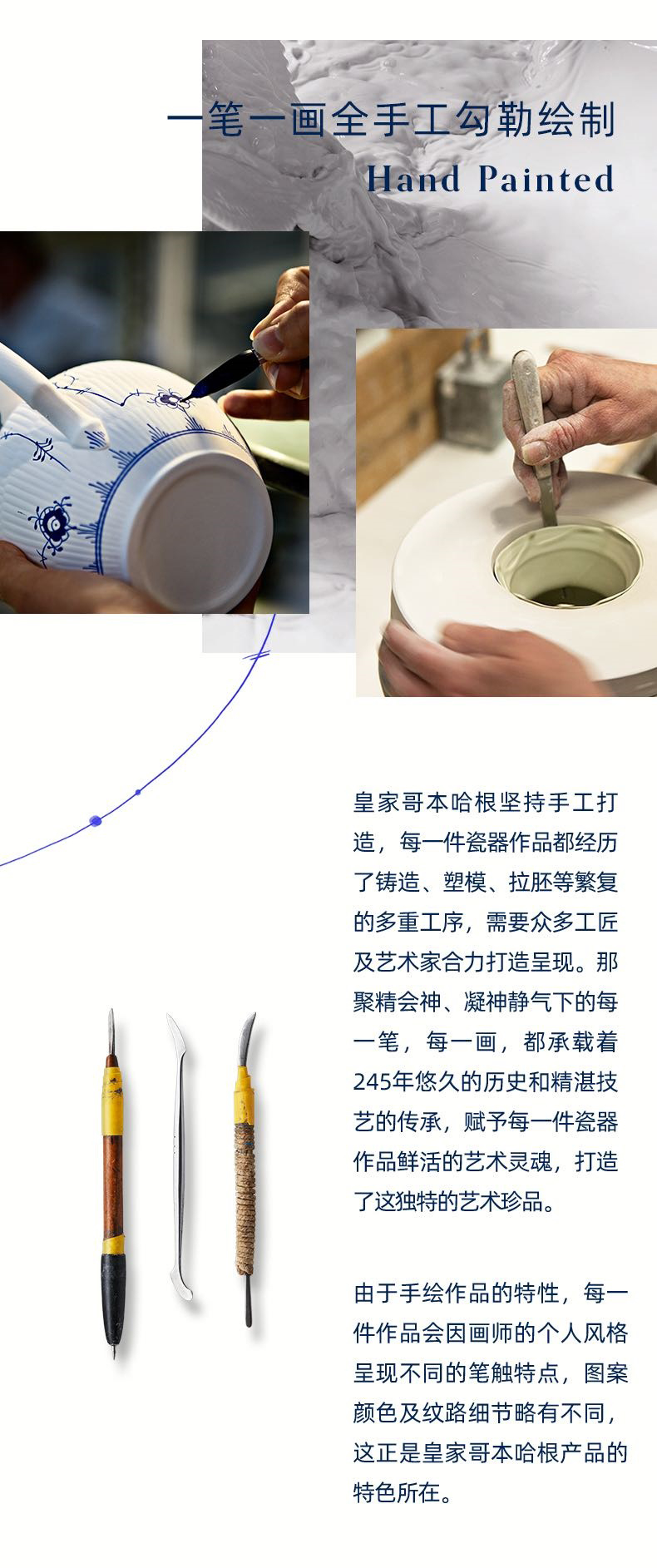 一笔一画全手工勾勒绘制
Hand Painted

皇家哥本哈根坚持手工打造，每一件瓷器作品都经历了铸造、塑模、拉胚等繁复的多重工序，需要众多工匠及艺术家合力打造呈现。那聚精会神、凝神静气下的每一笔，每一画，都承载着245年悠久的历史和精湛技艺的传承，赋予每一件瓷器作品鲜活的艺术灵魂，打造了这独特的艺术珍品。

由于手绘作品的特性，每一件作品会因画师的个人风格呈现不同的笔触特点，图案颜色及纹路细节略有不同，这正是皇家哥本哈根产品的特色所在。