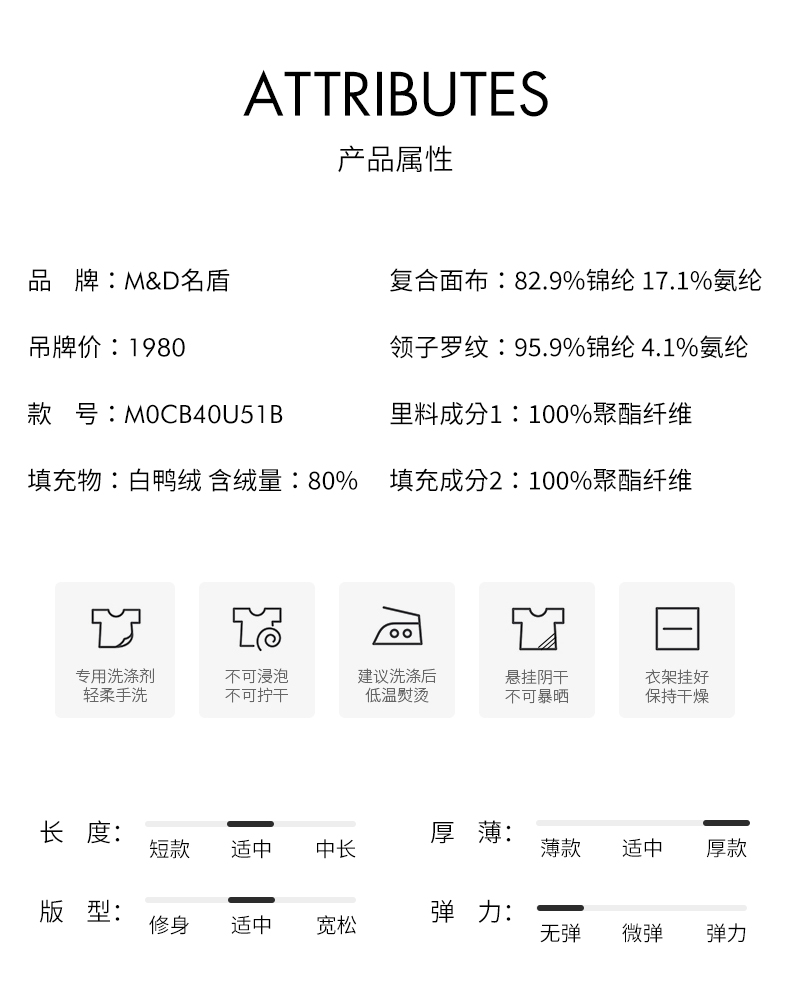 ATTRIBUTES
产品属性

品 牌：M&D名盾

吊牌价：1980

款 号：M0CB40U51B

填充物：白鸭绒 含绒量：80%

复合面布：82.9%锦纶 17.1%氨纶

领子罗纹：95.9%锦纶 4.1%氨纶

里料成分1：100%聚酯纤维

填充成分2：100%聚酯纤维

专用洗涤剂
轻柔手洗

不可浸泡
不可拧干

建议洗涤后
低温熨烫

悬挂阴干
不可暴晒

衣架挂好
保持干燥

长 度: 短款 适中 中长

版 型: 修身 适中 宽松

厚 薄: 薄款 适中 厚款

弹 力: 无弹 微弹 弹力