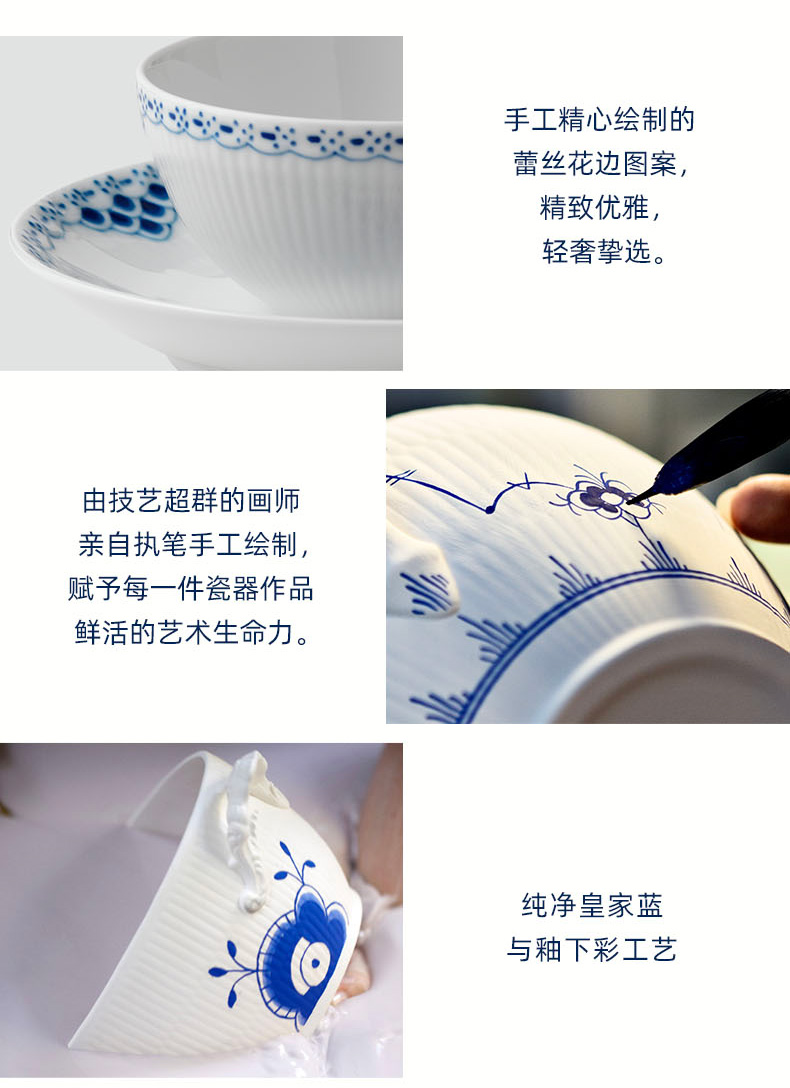 手工精心绘制的
蕾丝花边图案，
精致优雅，
轻奢挚选。

由技艺超群的画师
亲自执笔手工绘制，
赋予每一件瓷器作品
鲜活的艺术生命力。

纯净皇家蓝
与釉下彩工艺