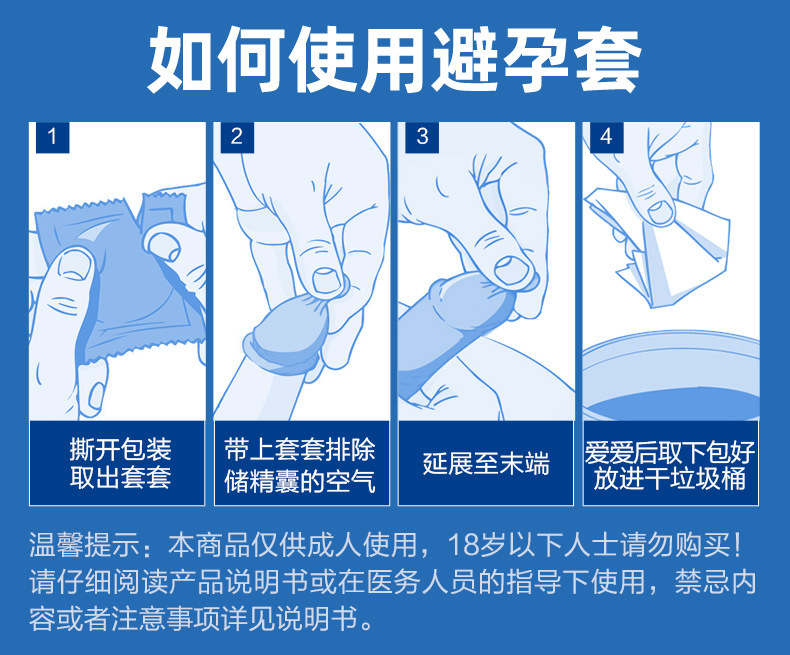 如何使用避孕套

1
撕开包装
取出套套

2
带上套套排除
储精囊的空气

3
延展至末端

4
爱爱后取下包好
放进干垃圾桶

温馨提示：本商品仅供成人使用，18岁以下人士请勿购买！请仔细阅读产品说明书或在医务人员的指导下使用，禁忌内容或者注意事项详见说明书。