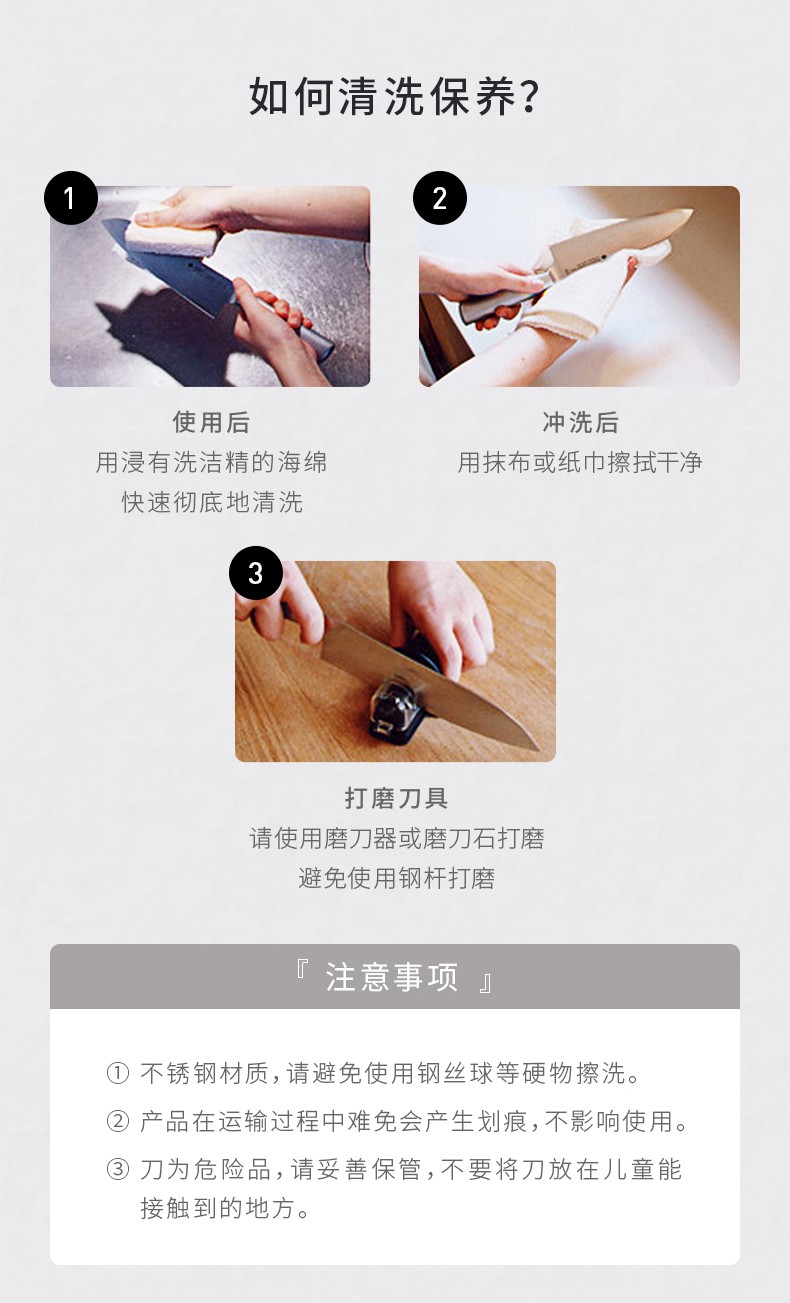 如何清洗保养?

1

使用后
用浸有洗洁精的海绵
快速彻底地清洗

2

冲洗后
用抹布或纸巾擦拭干净

3

打磨刀具
请使用磨刀器或磨刀石打磨
避免使用钢杆打磨

『 注意事项 』

① 不锈钢材质,请避免使用钢丝球等硬物擦洗。
② 产品在运输过程中难免会产生划痕,不影响使用。
③ 刀为危险品,请妥善保管,不要将刀放在儿童能接触到的地方。