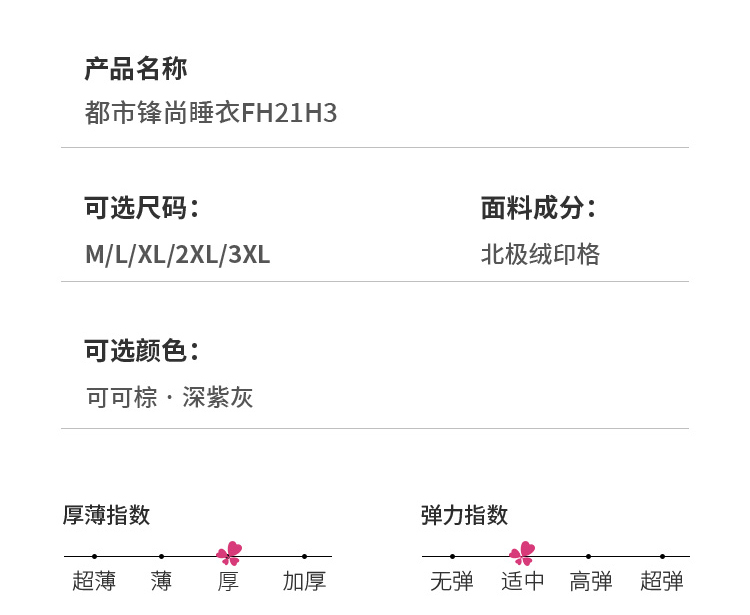 产品名称
都市锋尚睡衣FH21H3

可选尺码：
M/L/XL/2XL/3XL

面料成分：
北极绒印格

可选颜色：
可可棕 · 深紫灰

厚薄指数
超薄 薄 厚 加厚

弹力指数
无弹 适中 高弹 超弹