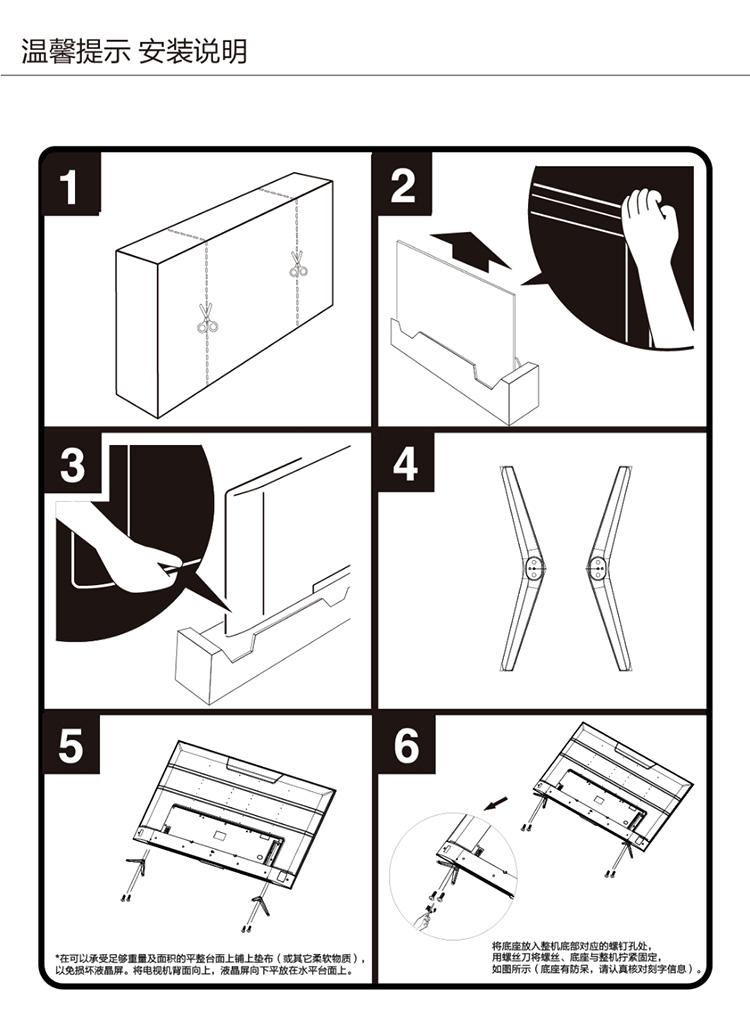 温馨提示 安装说明

1

2

3

4

5

*在可以承受足够重量及面积的平整台面上铺上垫布（或其它柔软物质），以免损坏液晶屏。将电视机背面向上，液晶屏向下平放在水平台面上。

6

将底座放入整机底部对应的螺钉孔处，用螺丝刀将螺丝、底座与整机拧紧固定，如图所示（底座有防呆，请认真核对刻字信息）。