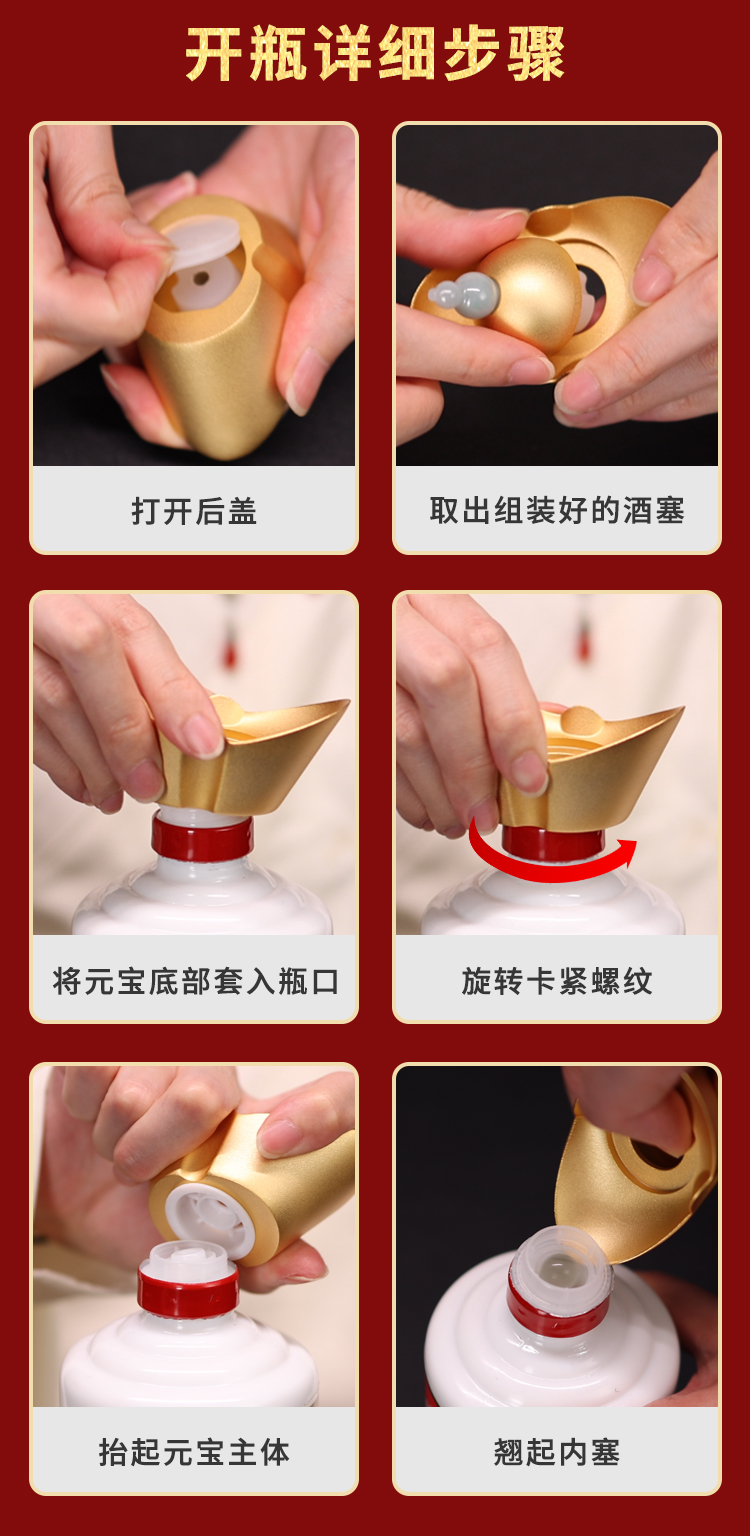 开瓶详细步骤

打开后盖

取出组装好的酒塞

将元宝底部套入瓶口

旋转卡紧螺纹

抬起元宝主体

翘起内塞