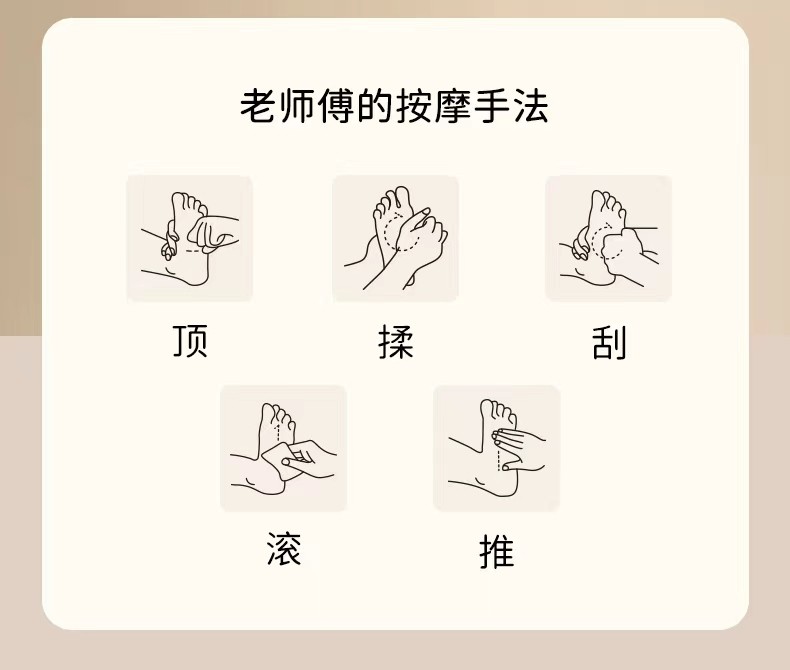 老师傅的按摩手法

顶

揉

刮

滚

推