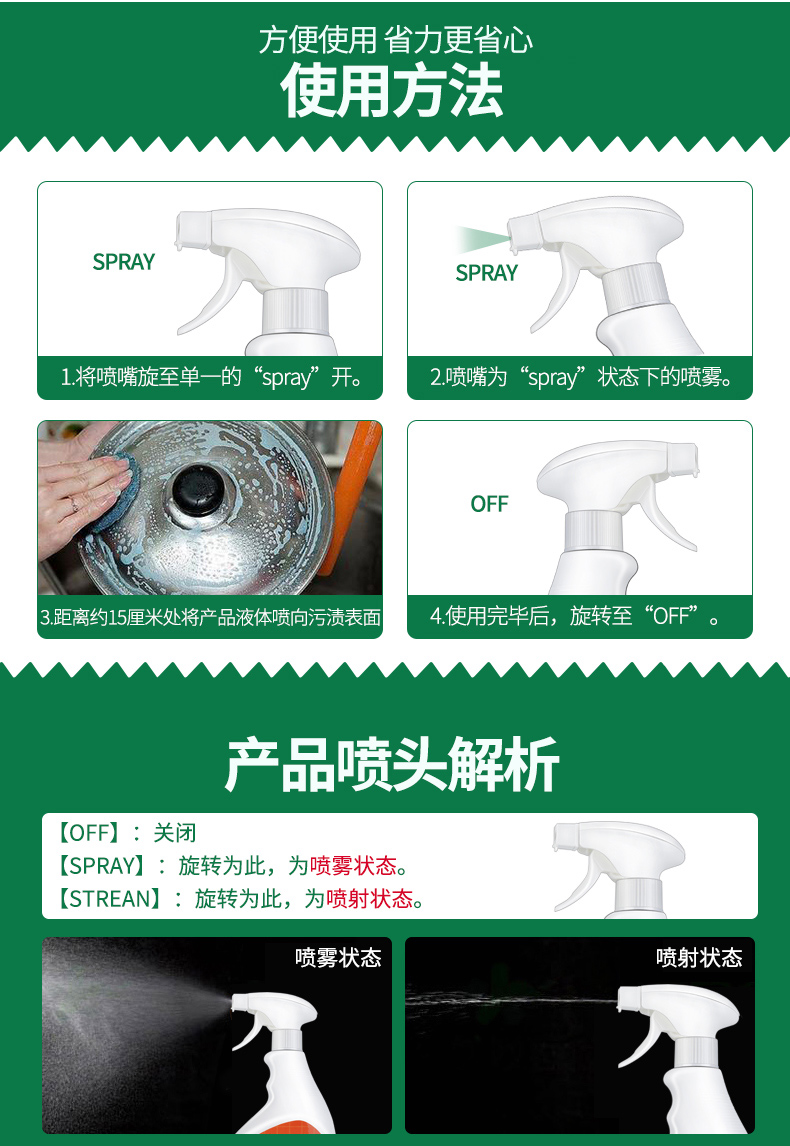 方便使用 省力更省心
使用方法

SPRAY
1.将喷嘴旋至单一的“spray”开。

SPRAY
2.喷嘴为“spray”状态下的喷雾。

3.距离约15厘米处将产品液体喷向污渍表面

OFF
4.使用完毕后，旋转至“OFF”。

产品喷头解析

【OFF】：关闭
【SPRAY】：旋转为此，为喷雾状态。
【STREAN】：旋转为此，为喷射状态。

喷雾状态

喷射状态