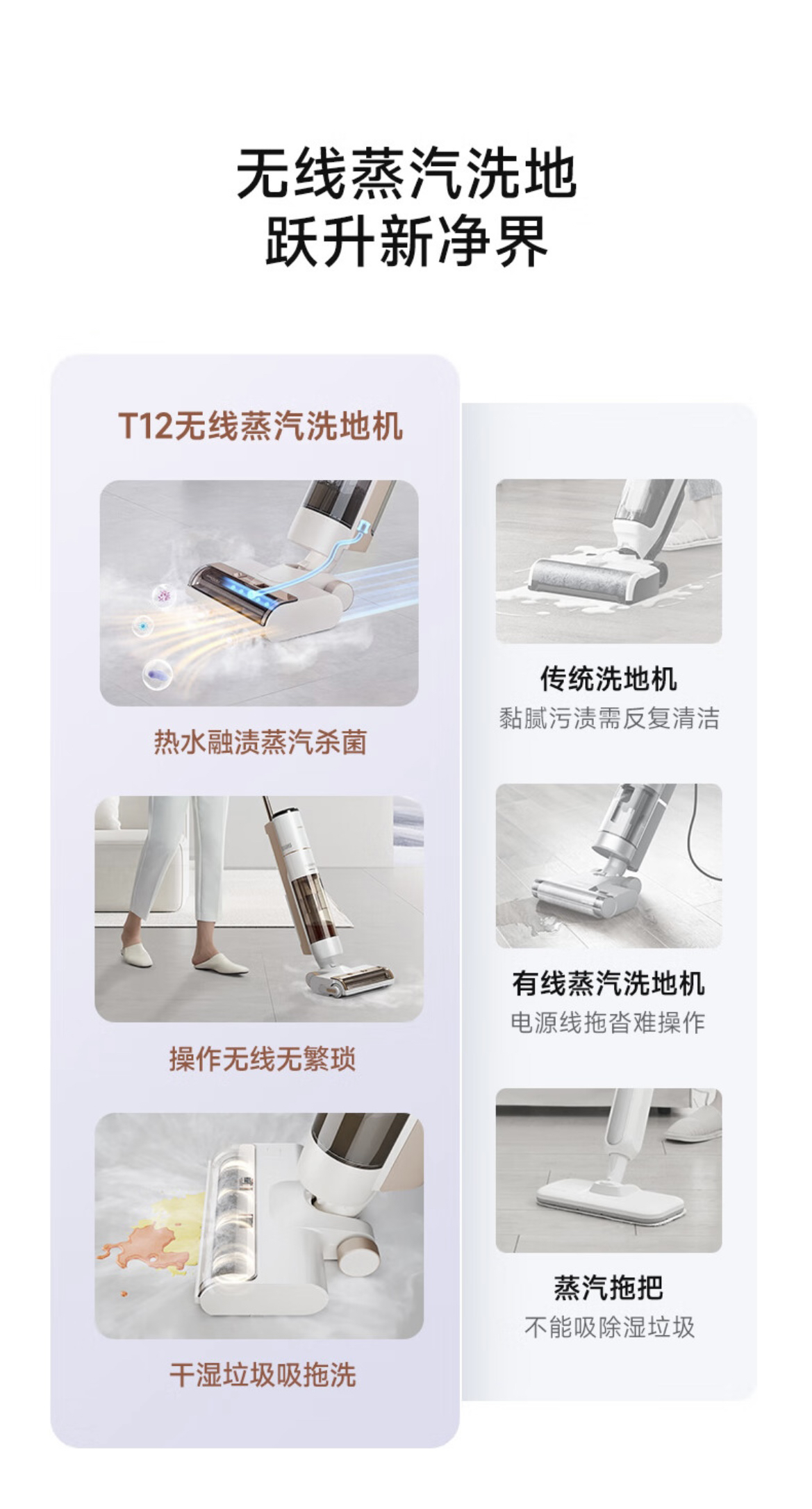 无线蒸汽洗地
跃升新净界

T12无线蒸汽洗地机

热水融渍蒸汽杀菌

操作无线无繁琐

干湿垃圾吸拖洗

传统洗地机
黏腻污渍需反复清洁

有线蒸汽洗地机
电源线拖沓难操作

蒸汽拖把
不能吸除湿垃圾