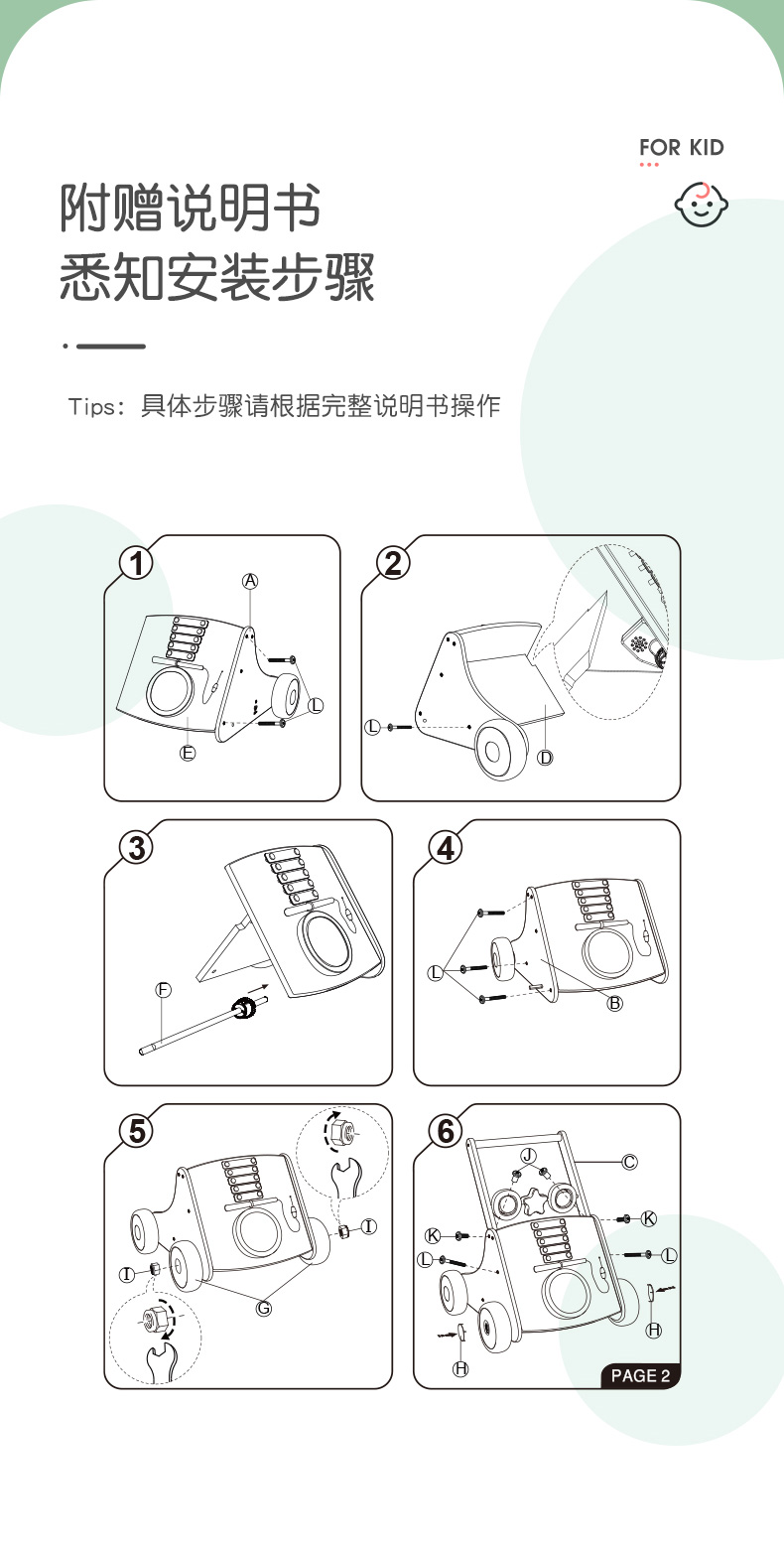 FOR KID

附赠说明书
悉知安装步骤

Tips：具体步骤请根据完整说明书操作

1
A
L
E

2
L
D

3
F

4
L
B

5
I
I
G

6
J
C
K
K
L
L
H
H
PAGE 2