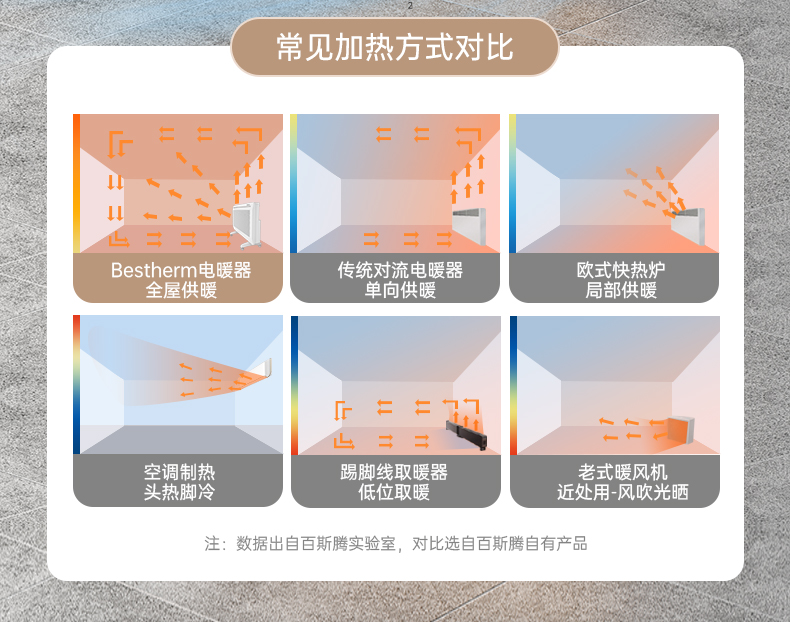 2

常见加热方式对比

Bestherm电暖器
全屋供暖

传统对流电暖器
单向供暖

欧式快热炉
局部供暖

空调制热
头热脚冷

踢脚线取暖器
低位取暖

老式暖风机
近处用-风吹光晒

注：数据出自百斯腾实验室，对比选自百斯腾自有产品