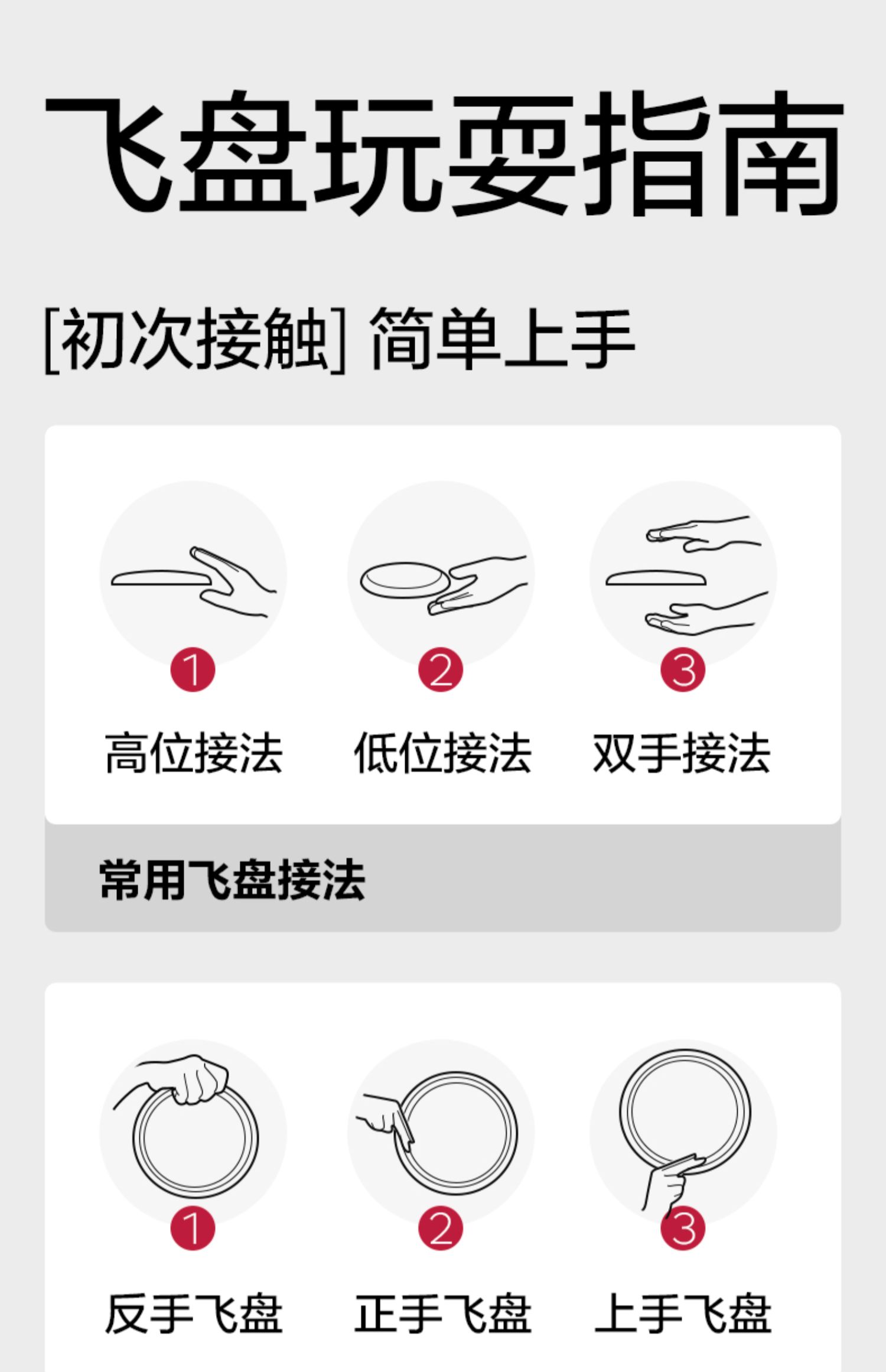 飞盘玩耍指南

[初次接触] 简单上手

1
高位接法

2
低位接法

3
双手接法

常用飞盘接法

1
反手飞盘

2
正手飞盘

3
上手飞盘