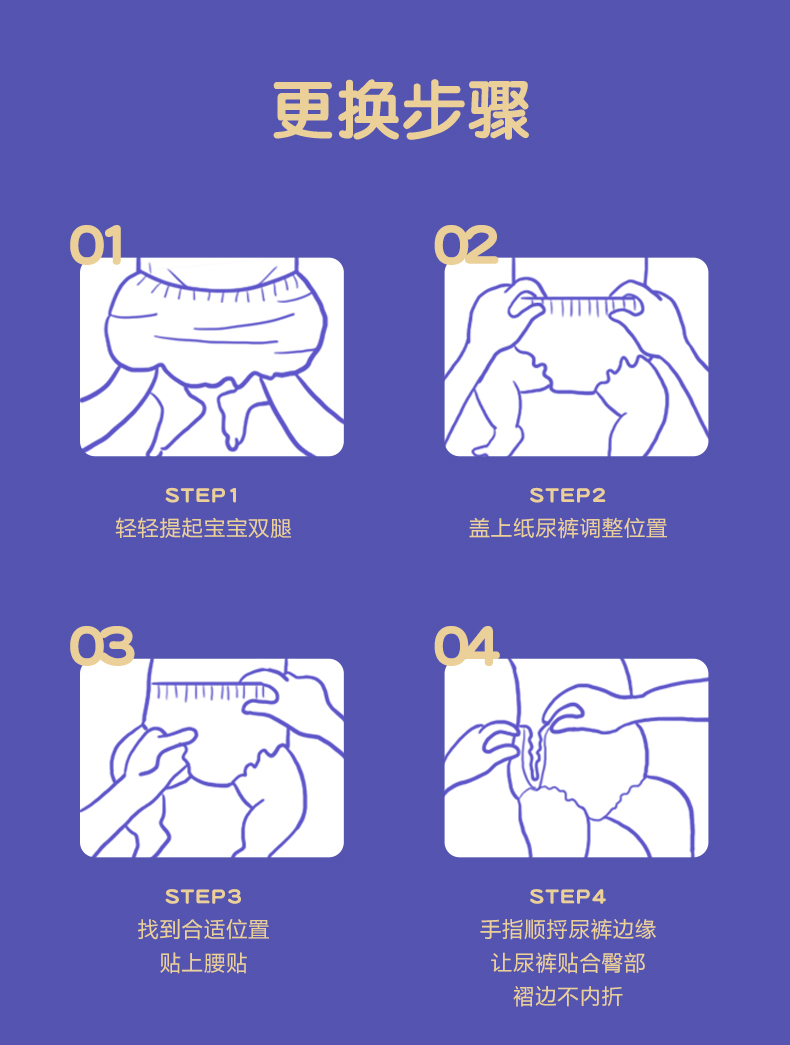 更换步骤

01

STEP1
轻轻提起宝宝双腿

02

STEP2
盖上纸尿裤调整位置

03

STEP3
找到合适位置
贴上腰贴

04

STEP4
手指顺捋尿裤边缘
让尿裤贴合臀部
褶边不内折